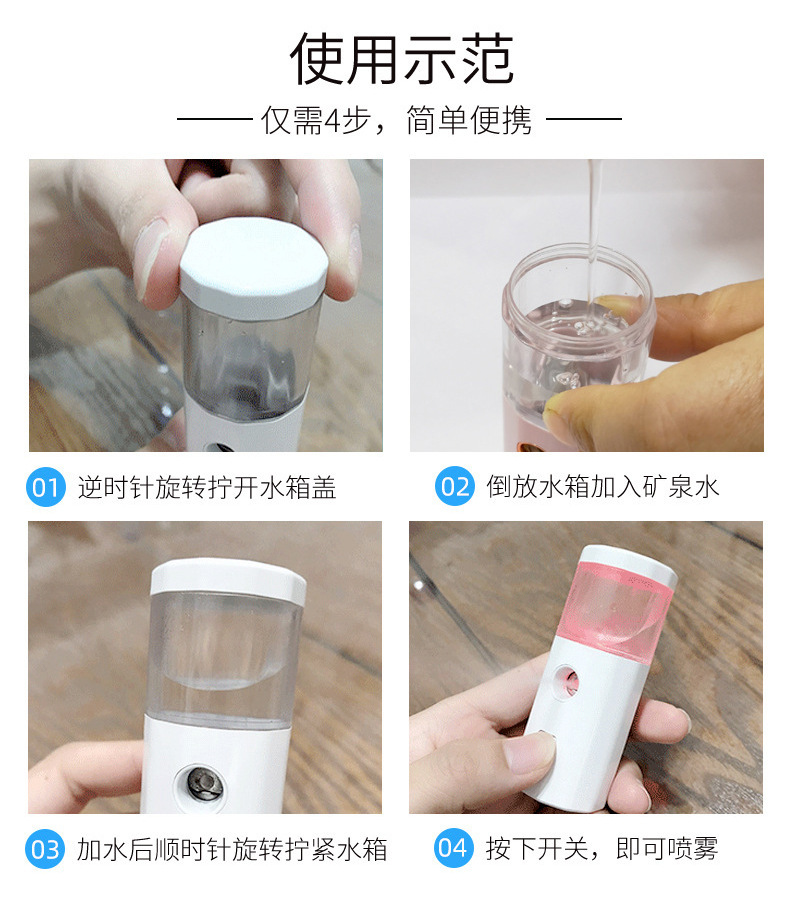 使用示范

—— 仅需4步，简单便携 ——

01 逆时针旋转拧开水箱盖

02 倒放水箱加入矿泉水

03 加水后顺时针旋转拧紧水箱

04 按下开关，即可喷雾