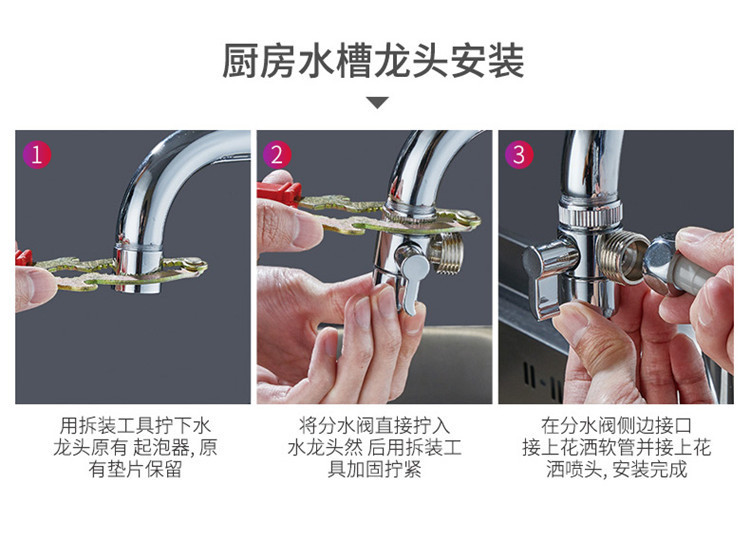 厨房水槽龙头安装

1

用拆装工具拧下水龙头原有 起泡器, 原有垫片保留

2

将分水阀直接拧入水龙头然 后用拆装工具加固拧紧

3

在分水阀侧边接口接上花洒软管并接上花洒喷头, 安装完成