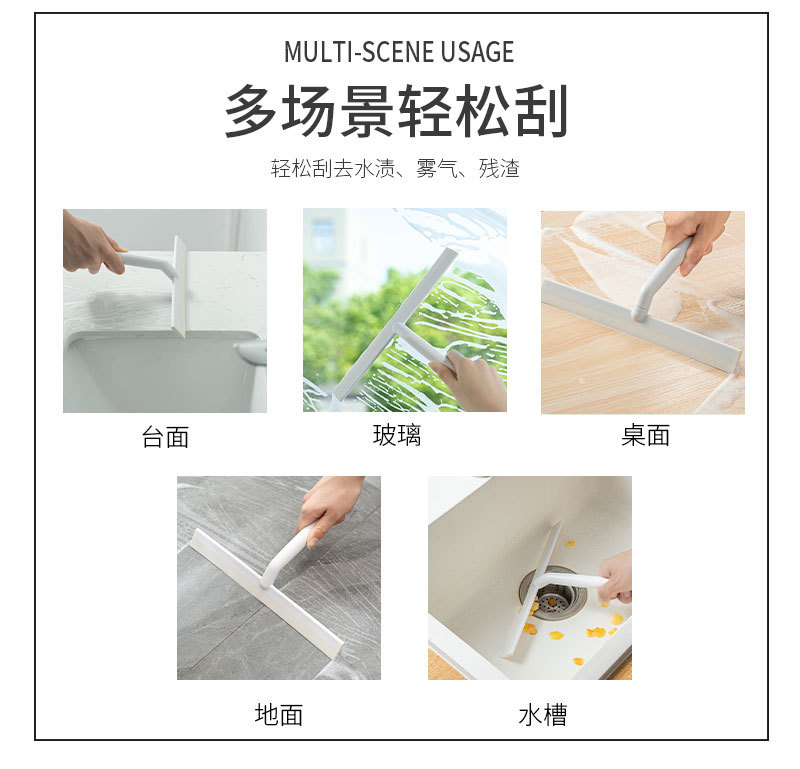 MULTI-SCENE USAGE

多场景轻松刮

轻松刮去水渍、雾气、残渣

台面

玻璃

桌面

地面

水槽