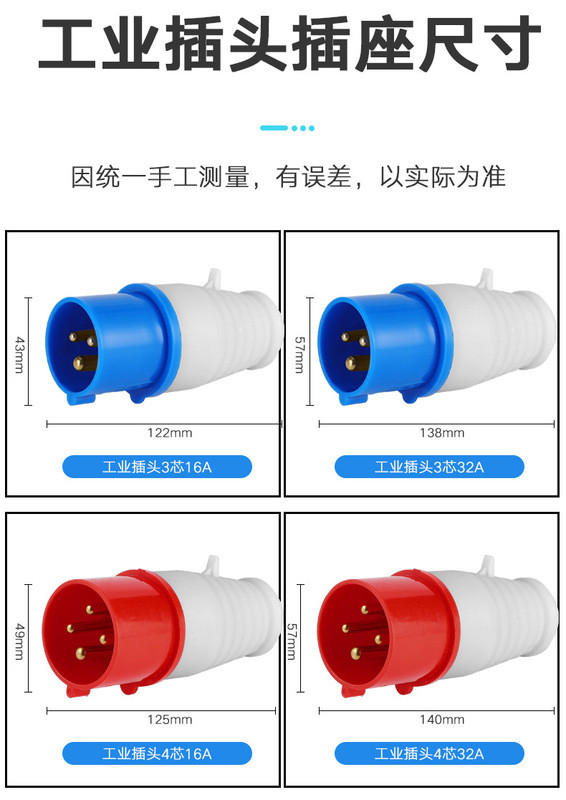 工业插头插座尺寸

因统一手工测量，有误差，以实际为准

43mm

122mm

工业插头3芯16A

57mm

138mm

工业插头3芯32A

49mm

125mm

工业插头4芯16A

57mm

140mm

工业插头4芯32A