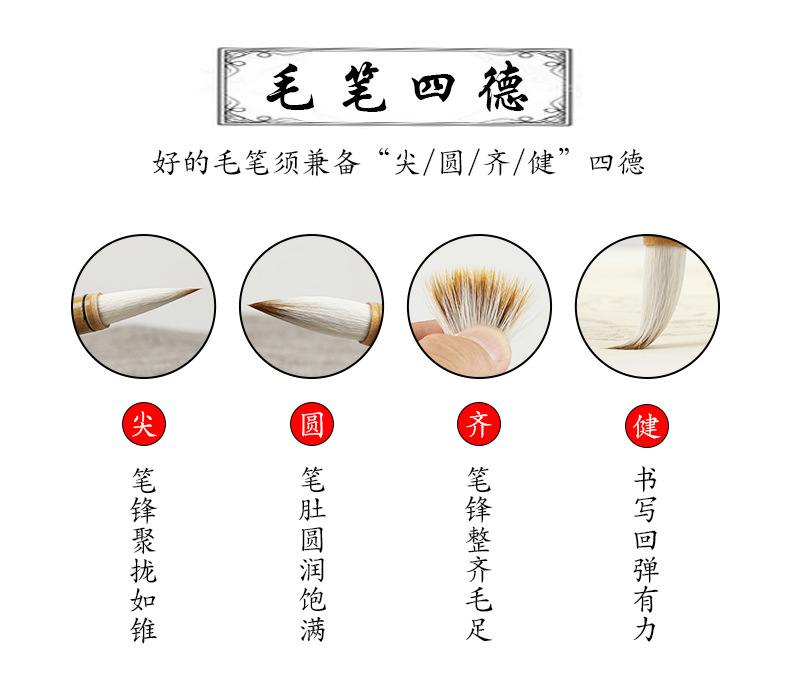 毛笔四德

好的毛笔须兼备“尖/圆/齐/健”四德

尖

笔锋聚拢如锥

圆

笔肚圆润饱满

齐

笔锋整齐毛足

健

书写回弹有力