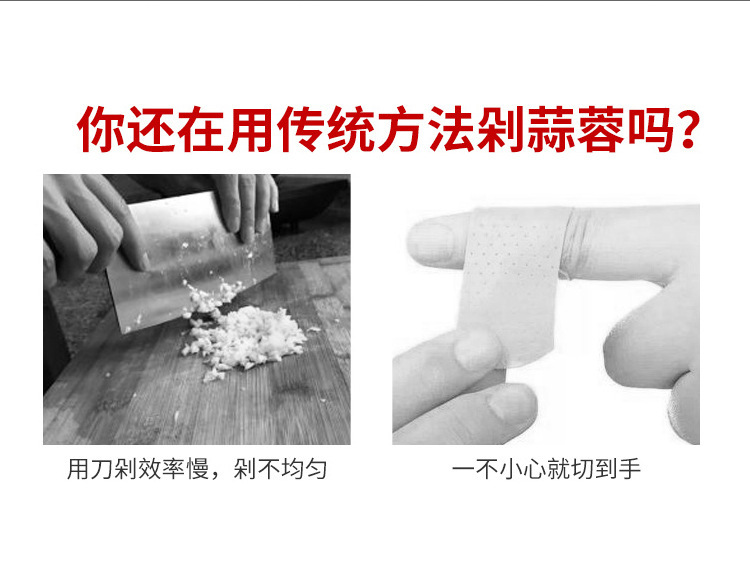 你还在用传统方法剁蒜蓉吗？

用刀剁效率慢，剁不均匀

一不小心就切到手