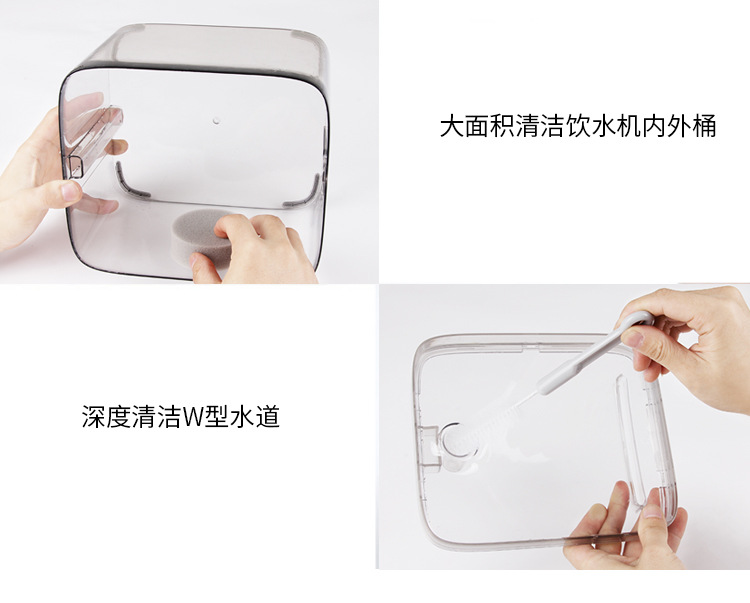 大面积清洁饮水机内外桶

深度清洁W型水道