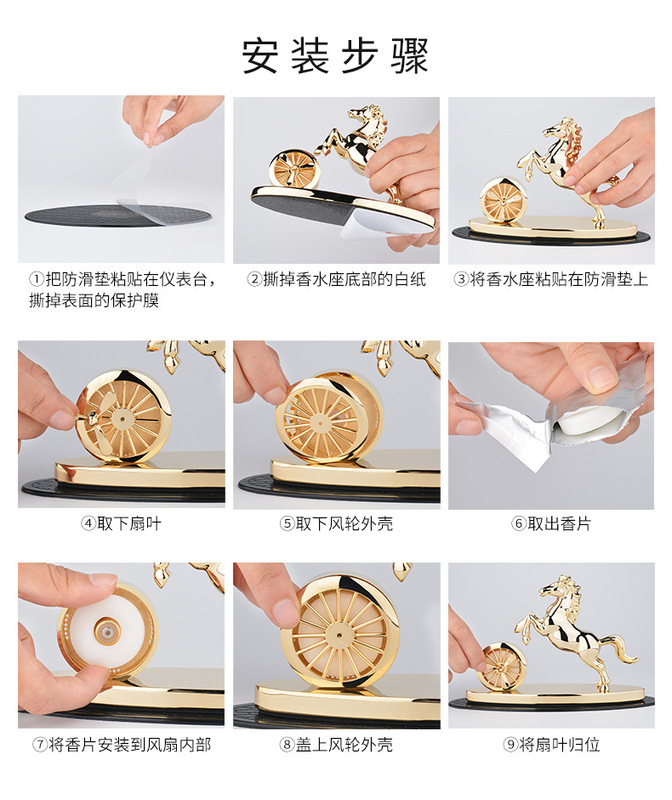 安装步骤

①把防滑垫粘贴在仪表台，撕掉表面的保护膜

②撕掉香水座底部的白纸

③将香水座粘贴在防滑垫上

④取下扇叶

⑤取下风轮外壳

⑥取出香片

⑦将香片安装到风扇内部

⑧盖上风轮外壳

⑨将扇叶归位