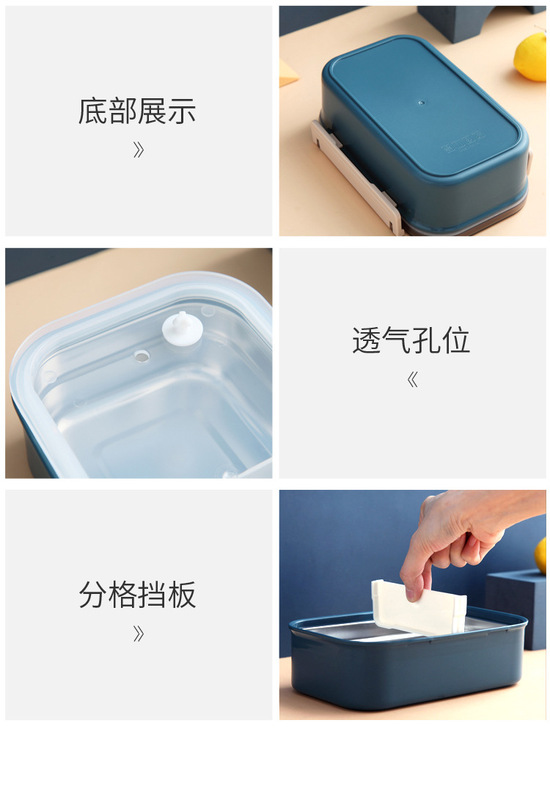 底部展示
》

透气孔位
《

分格挡板
》