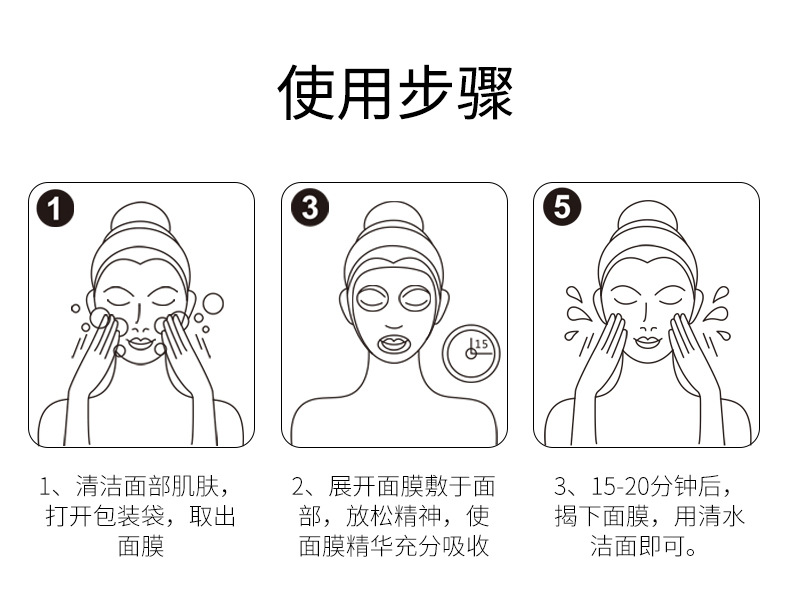 使用步骤

1

3

15

5

1、清洁面部肌肤，打开包装袋，取出面膜

2、展开面膜敷于面部，放松精神，使面膜精华充分吸收

3、15-20分钟后，揭下面膜，用清水洁面即可。