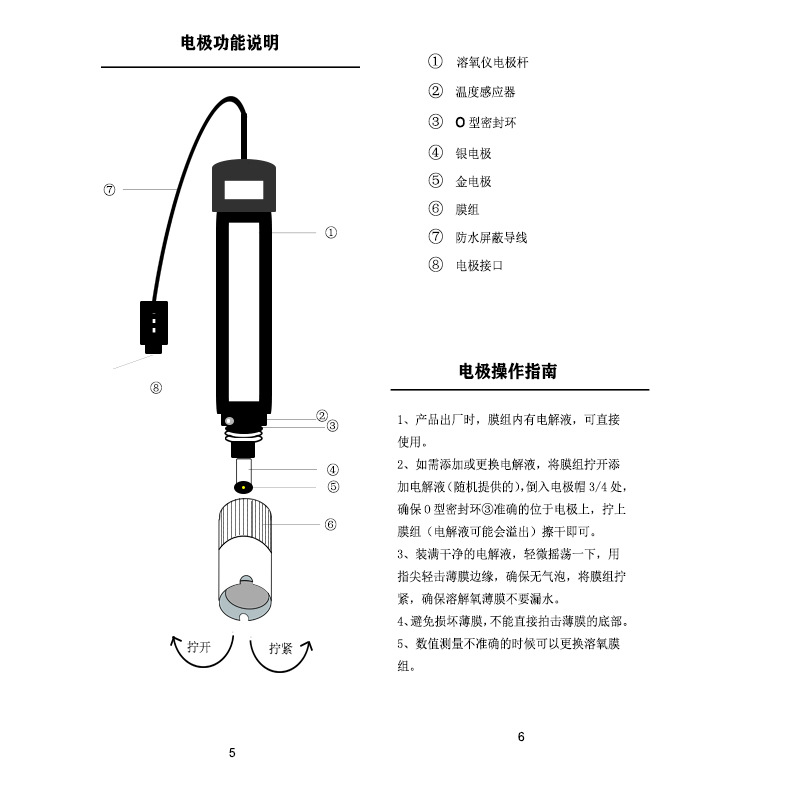 电极功能说明

⑦
①
⑧
②
③
④
⑤
⑥

拧开
拧紧

5

① 溶氧仪电极杆
② 温度感应器
③ O 型密封环
④ 银电极
⑤ 金电极
⑥ 膜组
⑦ 防水屏蔽导线
⑧ 电极接口

电极操作指南

1、产品出厂时，膜组内有电解液，可直接使用。

2、如需添加或更换电解液，将膜组拧开添加电解液（随机提供的），倒入电极帽 3/4 处，确保 O 型密封环③准确的位于电极上，拧上膜组（电解液可能会溢出）擦干即可。

3、装满干净的电解液，轻微摇荡一下，用指尖轻击薄膜边缘，确保无气泡，将膜组拧紧，确保溶解氧薄膜不要漏水。

4、避免损坏薄膜，不能直接拍击薄膜的底部。

5、数值测量不准确的时候可以更换溶氧膜组。

6