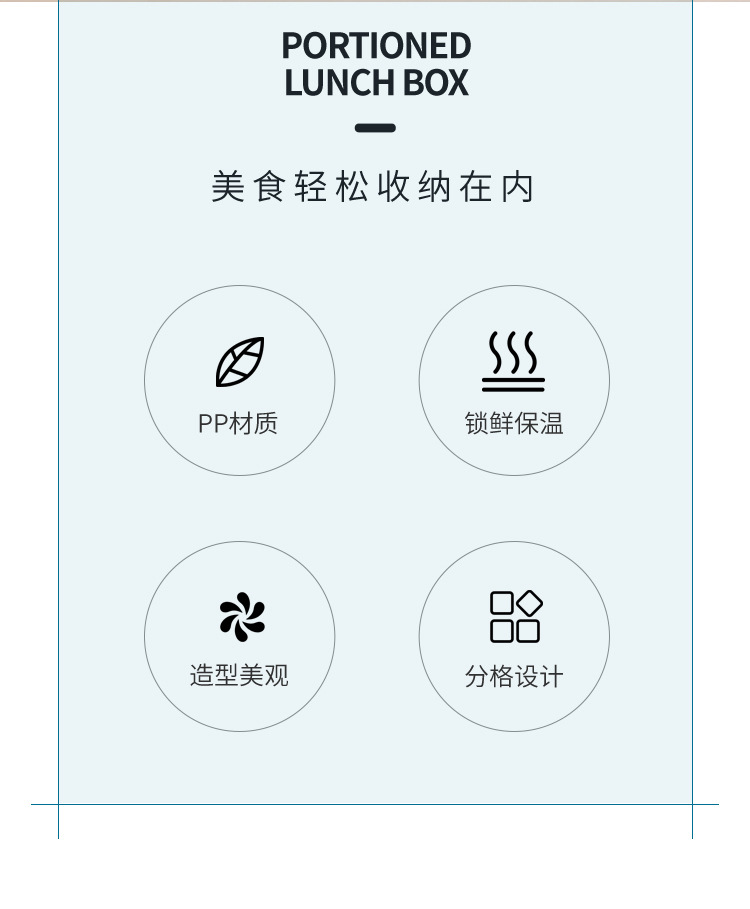 PORTIONED
LUNCH BOX

美食轻松收纳在内

PP材质

锁鲜保温

造型美观

分格设计