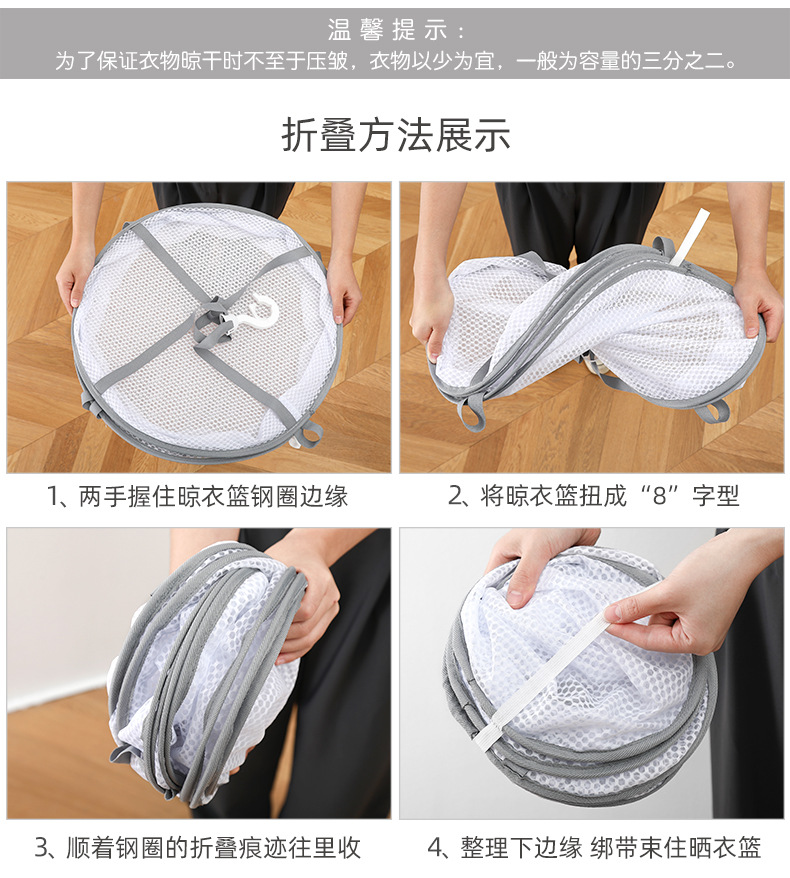 温馨提示：
为了保证衣物晾干时不至于压皱，衣物以少为宜，一般为容量的三分之二。

折叠方法展示

1、两手握住晾衣篮钢圈边缘

2、将晾衣篮扭成“8”字型

3、顺着钢圈的折叠痕迹往里收

4、整理下边缘 绑带束住晒衣篮