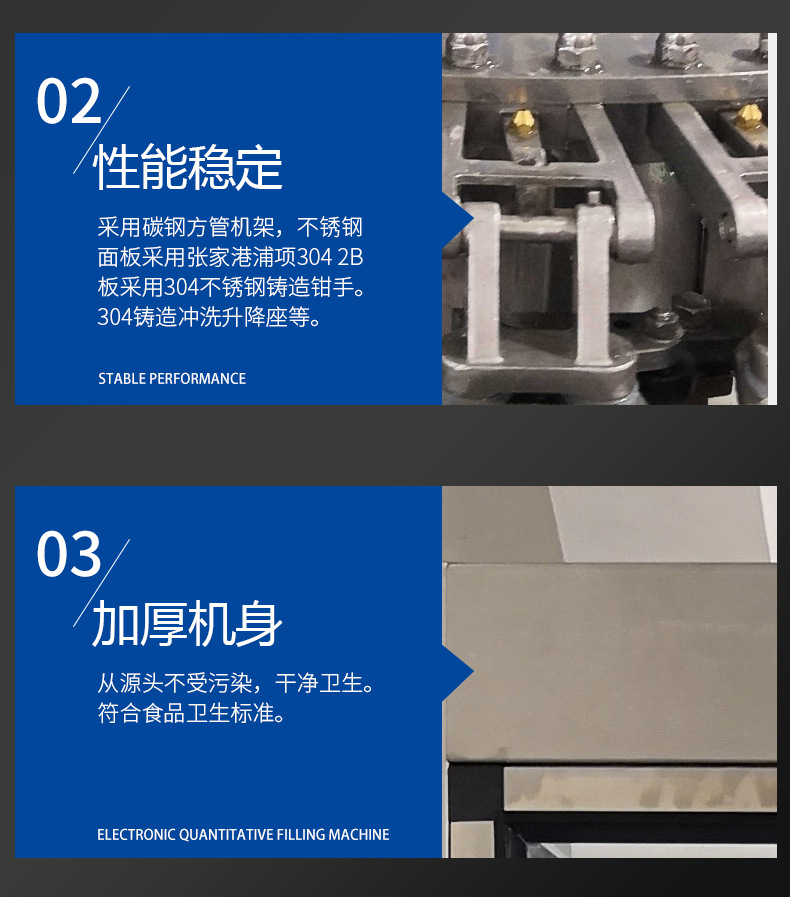 02

性能稳定

采用碳钢方管机架，不锈钢面板采用张家港浦项304 2B板采用304不锈钢铸造钳手。304铸造冲洗升降座等。

STABLE PERFORMANCE

03

加厚机身

从源头不受污染，干净卫生。符合食品卫生标准。

ELECTRONIC QUANTITATIVE FILLING MACHINE