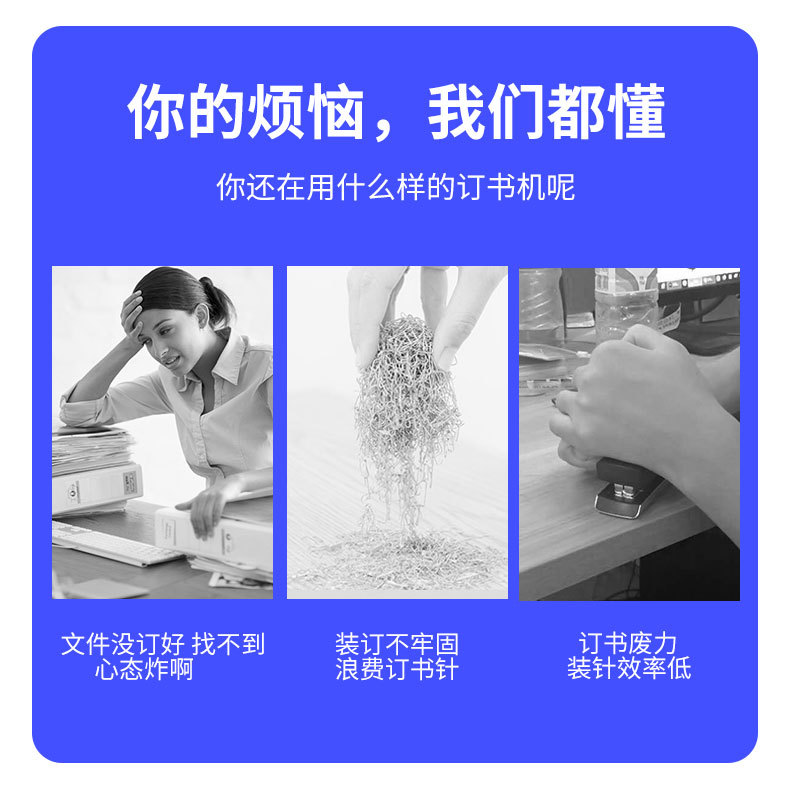 你的烦恼，我们都懂

你还在用什么样的订书机呢

文件没订好 找不到
心态炸啊

装订不牢固
浪费订书针

订书废力
装针效率低