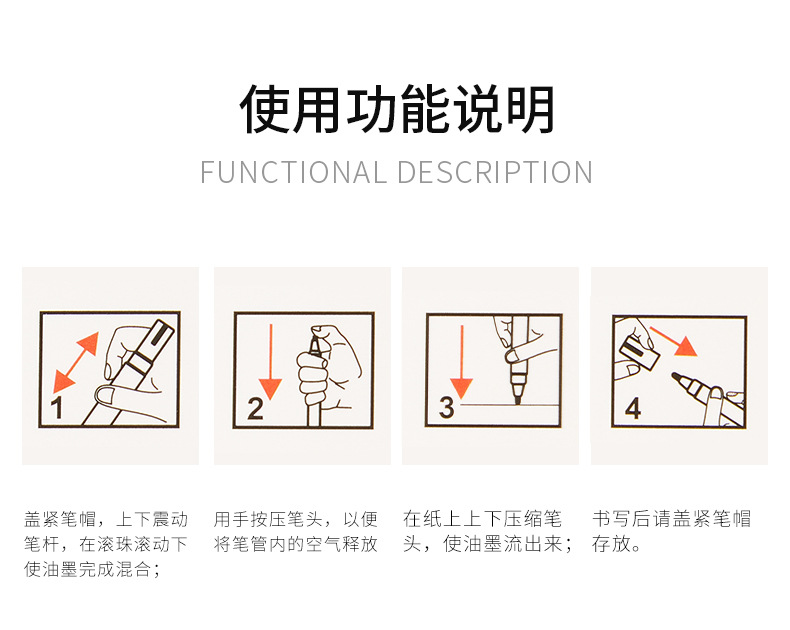 使用功能说明

FUNCTIONAL DESCRIPTION

1

2

3

4

盖紧笔帽，上下震动笔杆，在滚珠滚动下使油墨完成混合；

用手按压笔头，以便将笔管内的空气释放

在纸上上下压缩笔头，使油墨流出来；

书写后请盖紧笔帽存放。