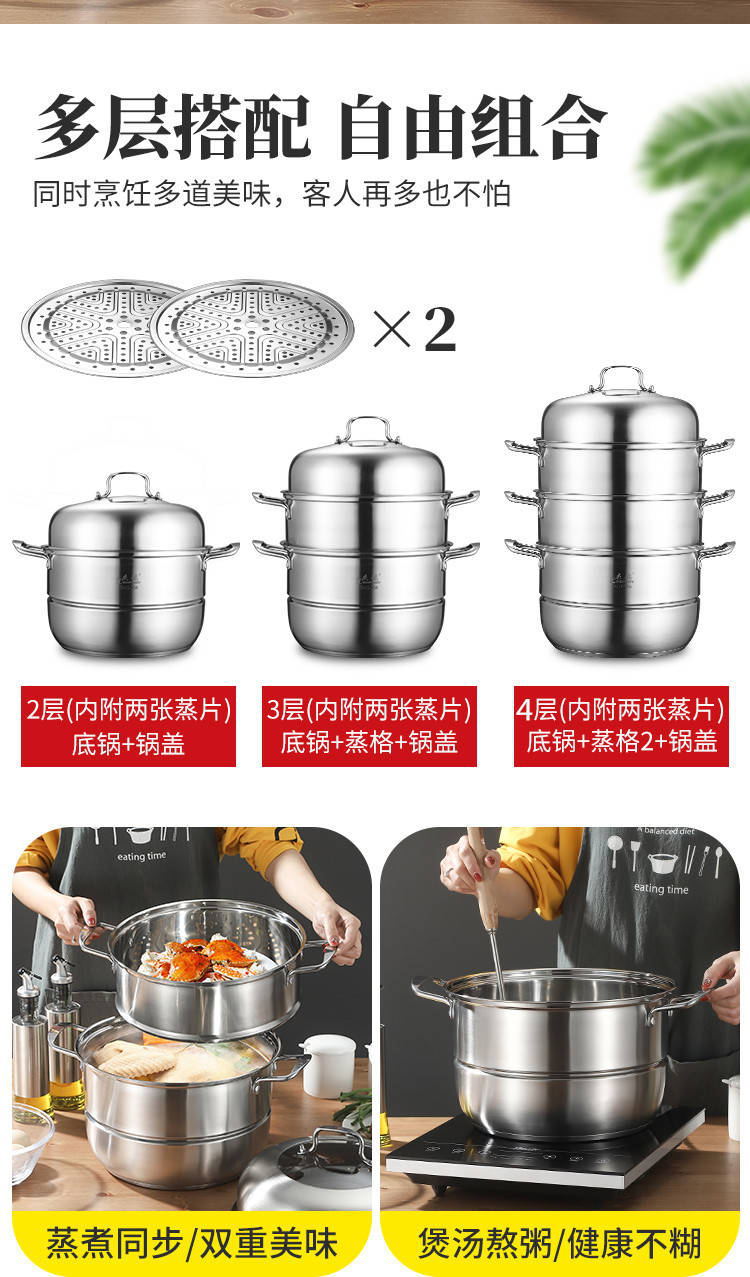 多层搭配 自由组合
同时烹饪多道美味，客人再多也不怕

×2

2层(内附两张蒸片)
底锅+锅盖

3层(内附两张蒸片)
底锅+蒸格+锅盖

4层(内附两张蒸片)
底锅+蒸格2+锅盖

eating time

A balanced diet
eating time

蒸煮同步/双重美味

煲汤熬粥/健康不糊