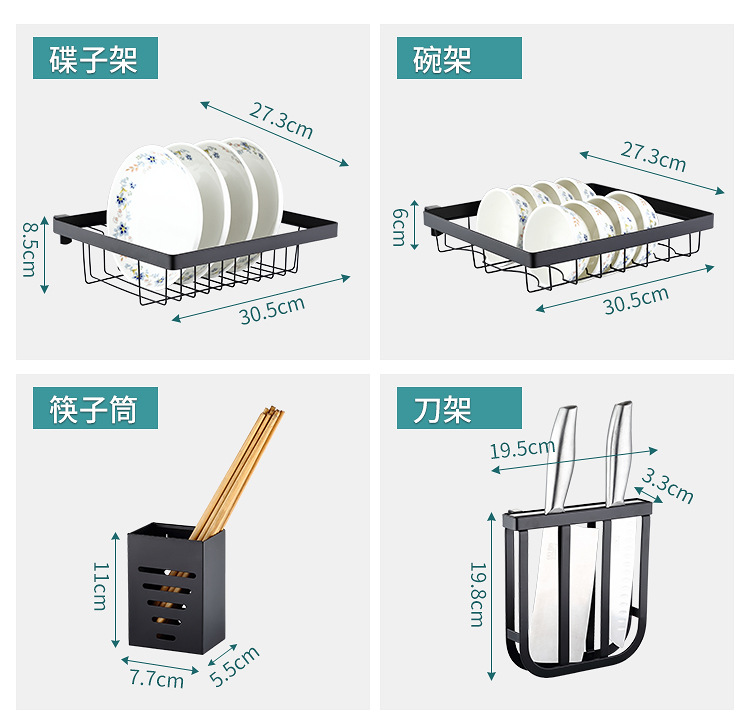 碟子架

27.3cm

8.5cm

30.5cm

碗架

27.3cm

6cm

30.5cm

筷子筒

11cm

7.7cm

5.5cm

刀架

19.5cm

3.3cm

19.8cm