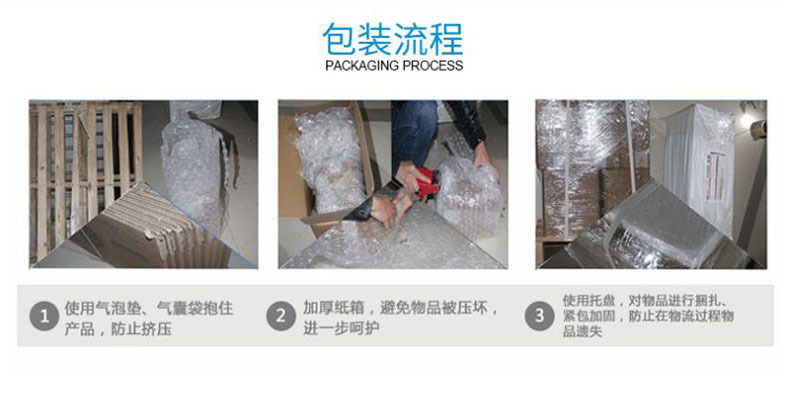 包装流程
PACKAGING PROCESS

1 使用气泡垫、气囊袋抱住产品，防止挤压

2 加厚纸箱，避免物品被压坏，进一步呵护

3 使用托盘，对物品进行捆扎、紧包加固，防止在物流过程物品遗失