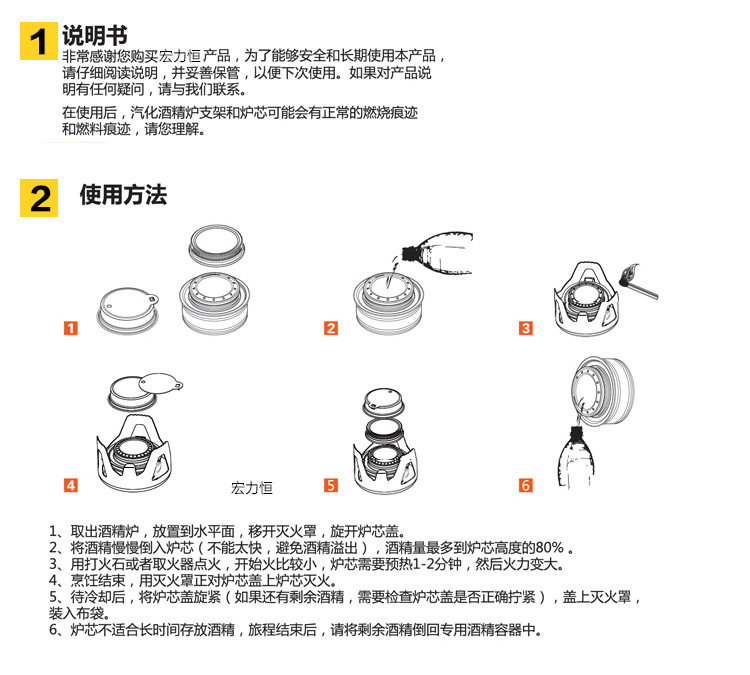 1 说明书

非常感谢您购买宏力恒产品，为了能够安全和长期使用本产品，请仔细阅读说明，并妥善保管，以便下次使用。如果对产品说明有任何疑问，请与我们联系。

在使用后，汽化酒精炉支架和炉芯可能会有正常的燃烧痕迹和燃料痕迹，请您理解。

2 使用方法

1

2

3

4

宏力恒

5

6

1、取出酒精炉，放置到水平面，移开灭火罩，旋开炉芯盖。
2、将酒精慢慢倒入炉芯（不能太快，避免酒精溢出），酒精量最多到炉芯高度的80%。
3、用打火石或者取火器点火，开始火比较小，炉芯需要预热1-2分钟，然后火力变大。
4、烹饪结束，用灭火罩正对炉芯盖上炉芯灭火。
5、待冷却后，将炉芯盖旋紧（如果还有剩余酒精，需要检查炉芯盖是否正确拧紧），盖上灭火罩，装入布袋。
6、炉芯不适合长时间存放酒精，旅程结束后，请将剩余酒精倒回专用酒精容器中。