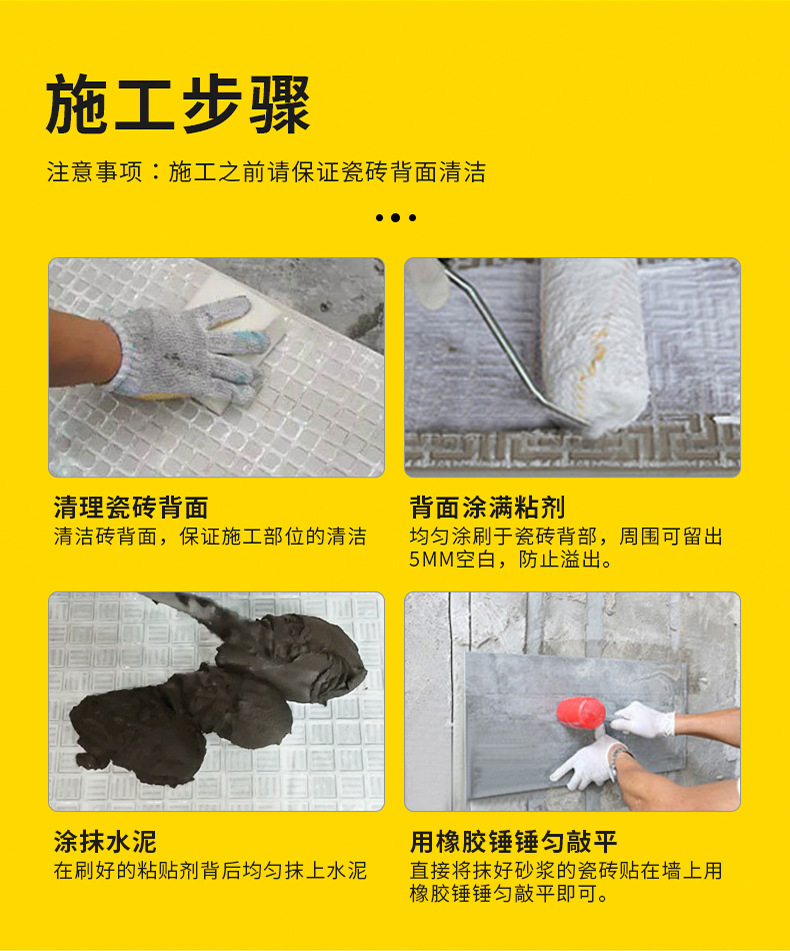 施工步骤

注意事项：施工之前请保证瓷砖背面清洁

清理瓷砖背面
清洁砖背面，保证施工部位的清洁

背面涂满粘剂
均匀涂刷于瓷砖背部，周围可留出5MM空白，防止溢出。

涂抹水泥
在刷好的粘贴剂背后均匀抹上水泥

用橡胶锤锤匀敲平
直接将抹好砂浆的瓷砖贴在墙上用橡胶锤锤匀敲平即可。