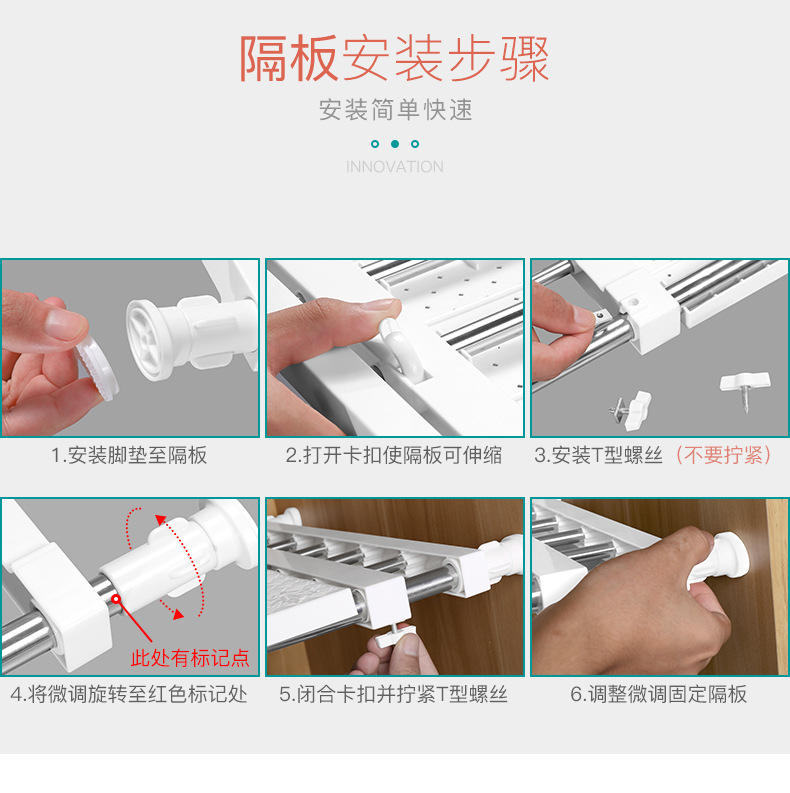 隔板安装步骤

安装简单快速

INNOVATION

1.安装脚垫至隔板

2.打开卡扣使隔板可伸缩

3.安装T型螺丝（不要拧紧）

此处有标记点

4.将微调旋转至红色标记处

5.闭合卡扣并拧紧T型螺丝

6.调整微调固定隔板