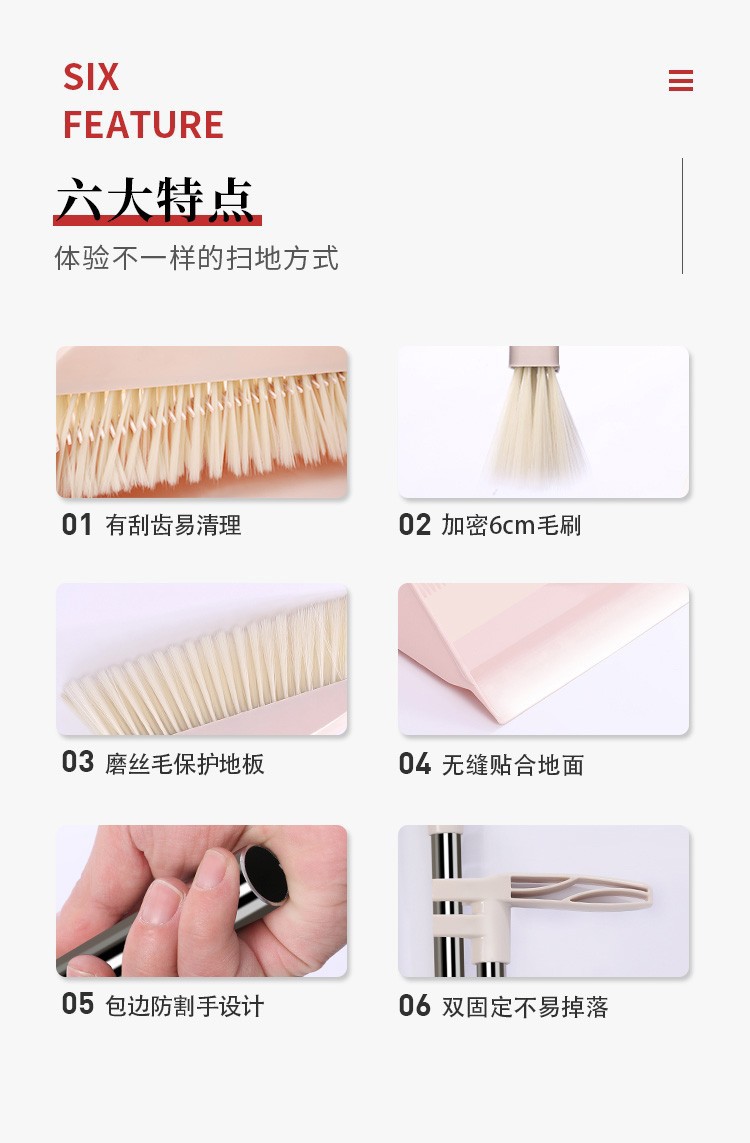 SIX
FEATURE

六大特点
体验不一样的扫地方式

01 有刮齿易清理

02 加密6cm毛刷

03 磨丝毛保护地板

04 无缝贴合地面

05 包边防割手设计

06 双固定不易掉落