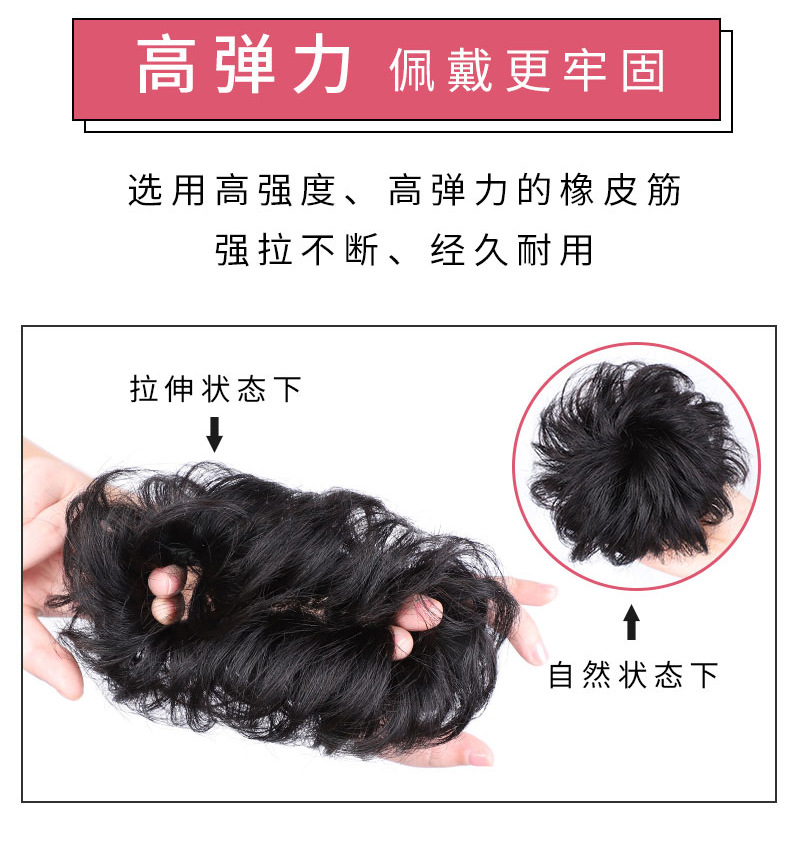 高弹力 佩戴更牢固

选用高强度、高弹力的橡皮筋
强拉不断、经久耐用

拉伸状态下

自然状态下