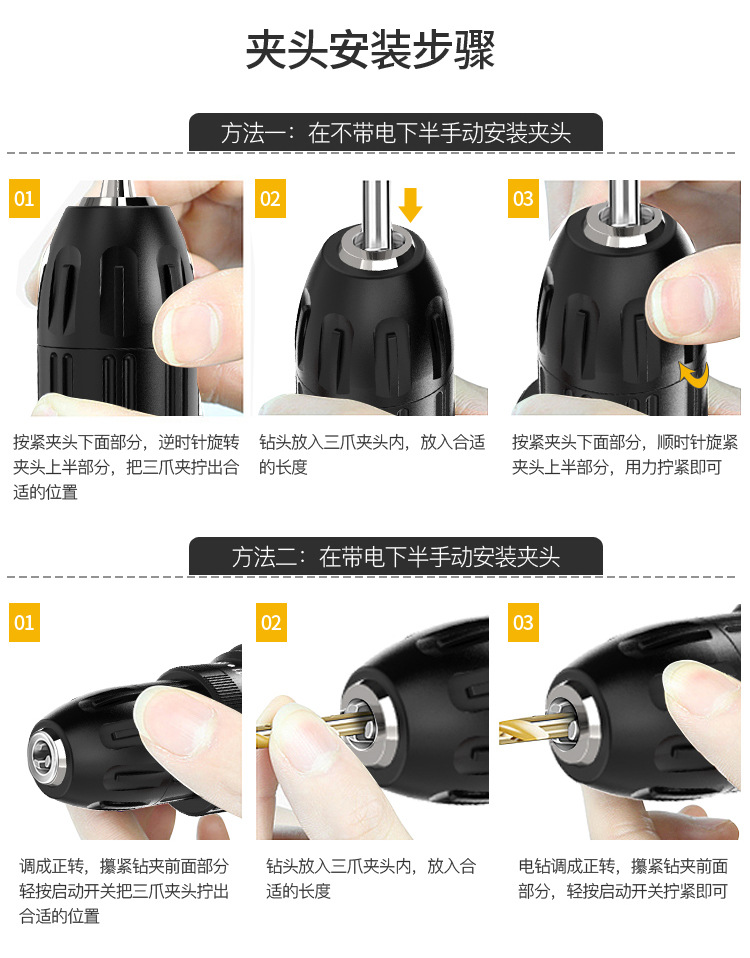 夹头安装步骤

方法一：在不带电下半手动安装夹头

01

按紧夹头下面部分，逆时针旋转夹头上半部分，把三爪夹拧出合适的位置

02

钻头放入三爪夹头内，放入合适的长度

03

按紧夹头下面部分，顺时针旋紧夹头上半部分，用力拧紧即可

方法二：在带电下半手动安装夹头

01

调成正转，攥紧钻夹前面部分轻按启动开关把三爪夹头拧出合适的位置

02

钻头放入三爪夹头内，放入合适的长度

03

电钻调成正转，攥紧钻夹前面部分，轻按启动开关拧紧即可