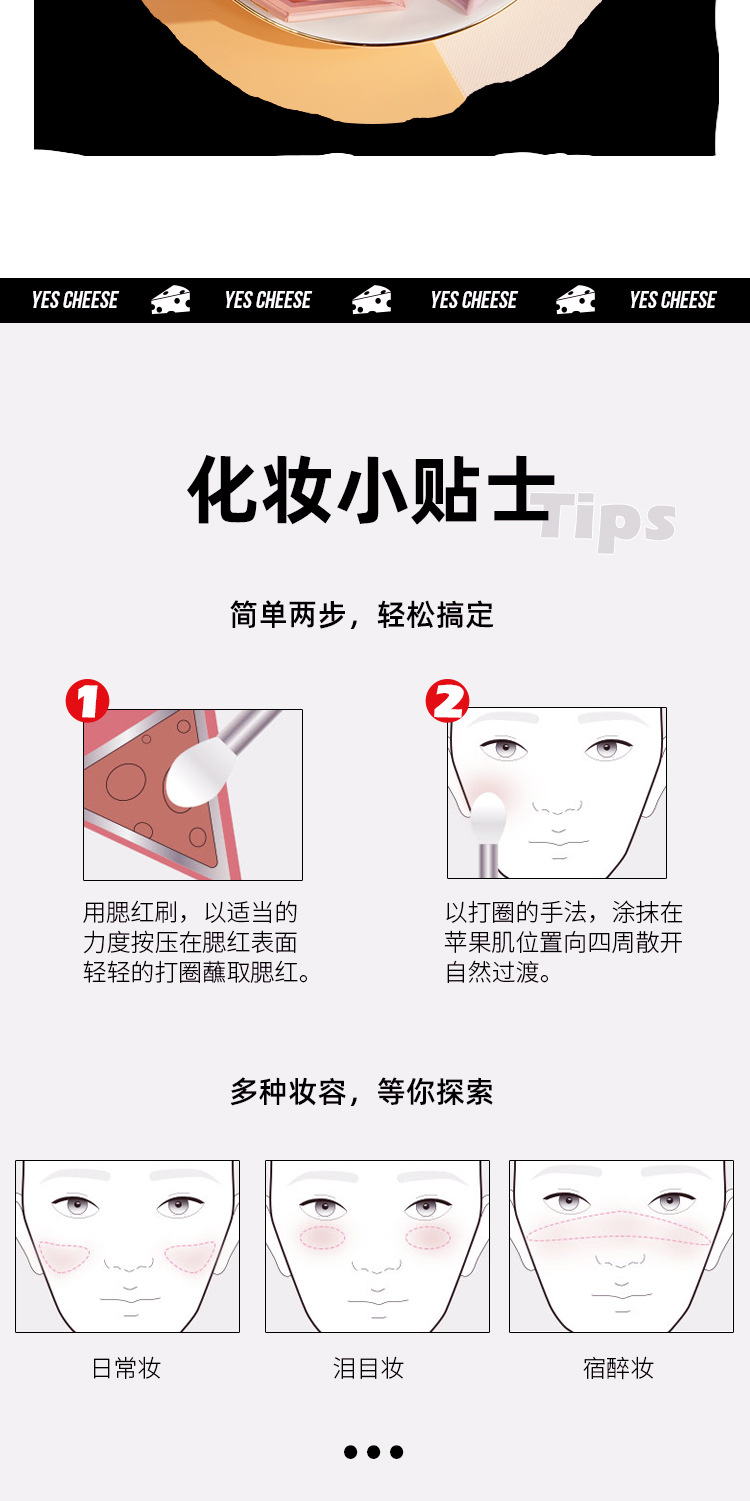 YES CHEESE YES CHEESE YES CHEESE YES CHEESE

化妆小贴士 Tips

简单两步，轻松搞定

1
用腮红刷，以适当的力度按压在腮红表面轻轻的打圈蘸取腮红。

2
以打圈的手法，涂抹在苹果肌位置向四周散开自然过渡。

多种妆容，等你探索

日常妆

泪目妆

宿醉妆