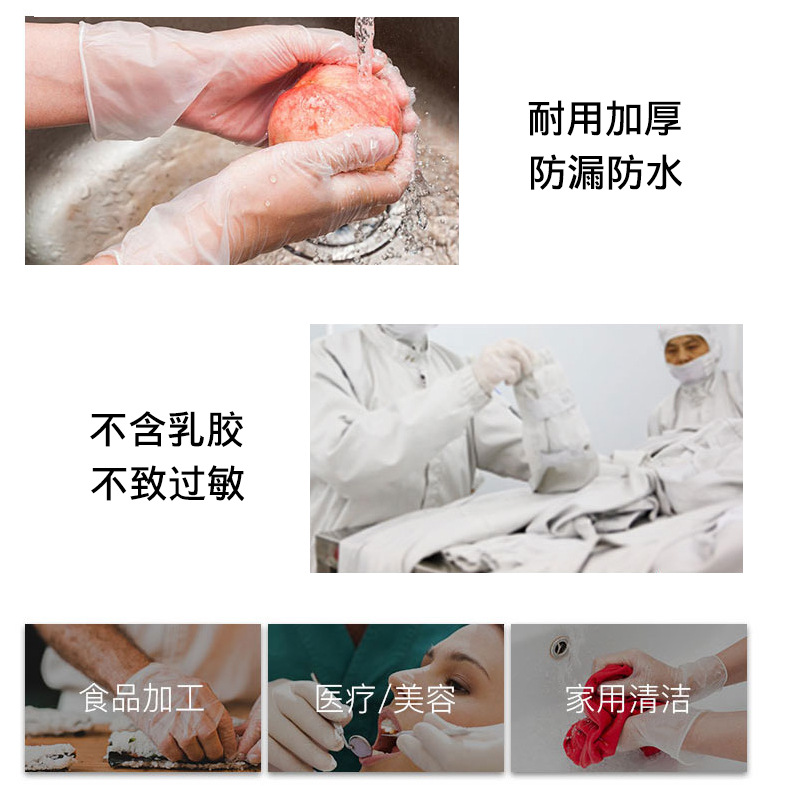 耐用加厚
防漏防水

不含乳胶
不致过敏

食品加工

医疗/美容

家用清洁