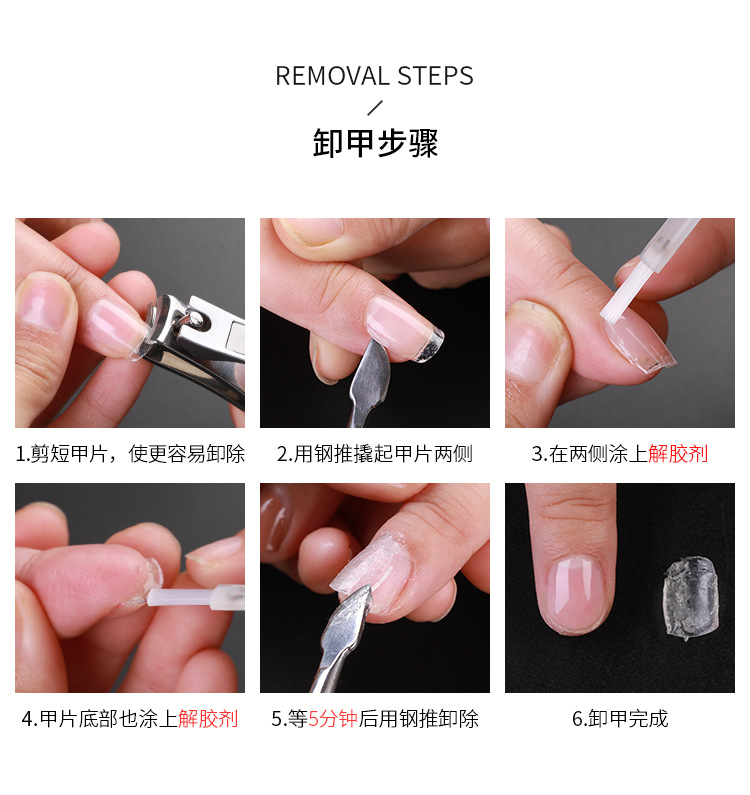 REMOVAL STEPS

/

卸甲步骤

1.剪短甲片，使更容易卸除

2.用钢推撬起甲片两侧

3.在两侧涂上解胶剂

4.甲片底部也涂上解胶剂

5.等5分钟后用钢推卸除

6.卸甲完成