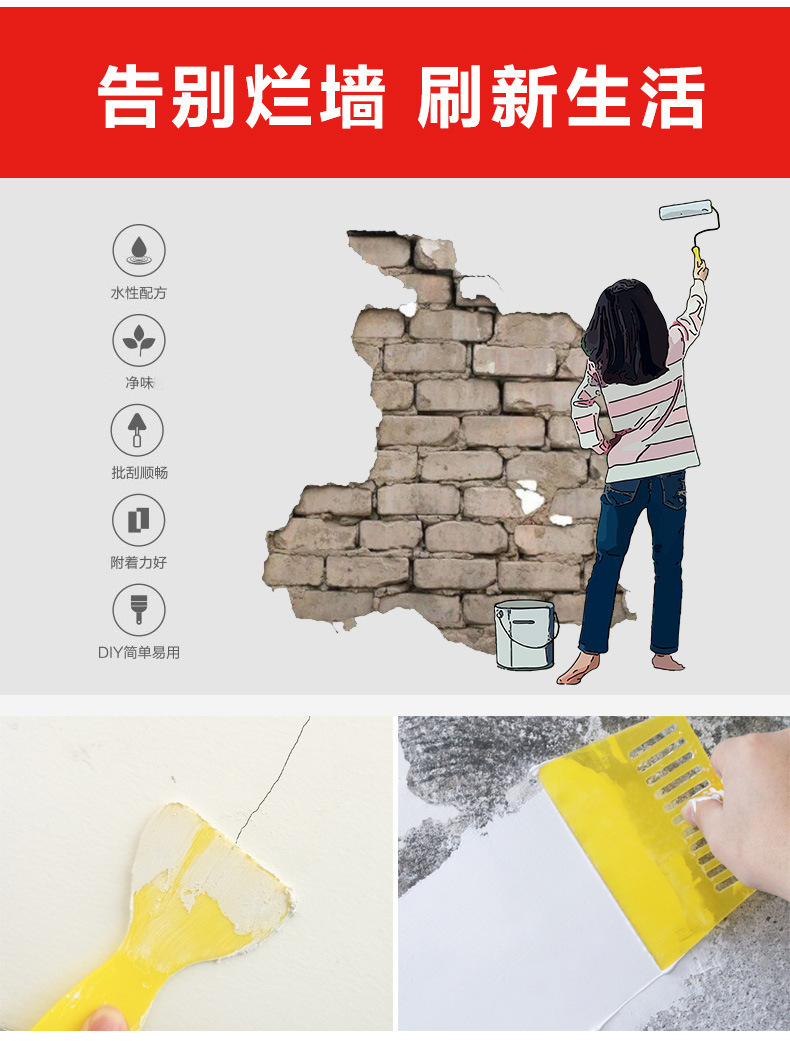 告别烂墙 刷新生活

水性配方

净味

批刮顺畅

附着力好

DIY简单易用