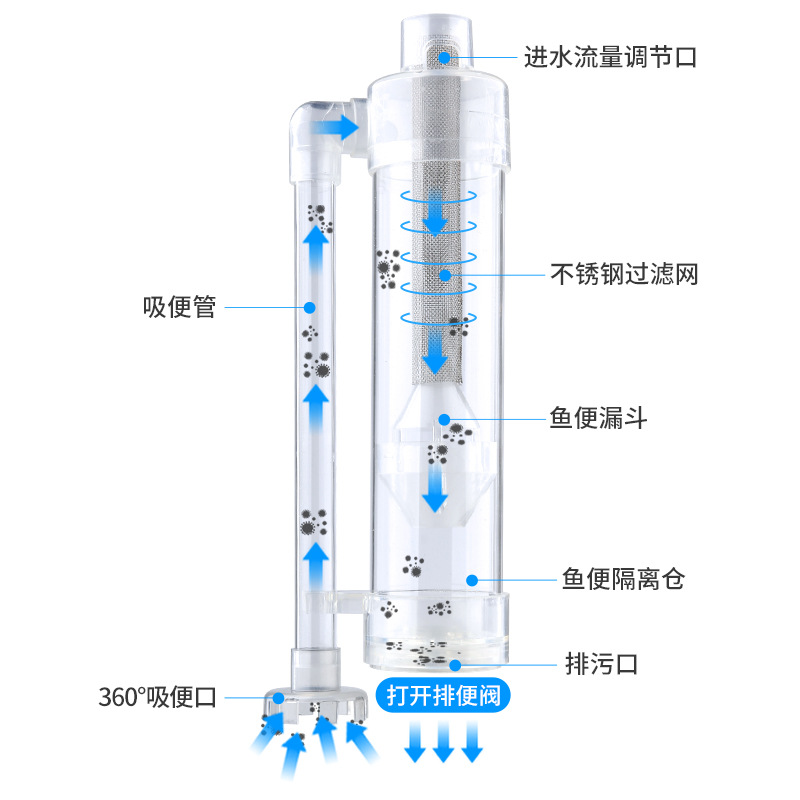 进水流量调节口

不锈钢过滤网

吸便管

鱼便漏斗

鱼便隔离仓

排污口

360°吸便口

打开排便阀