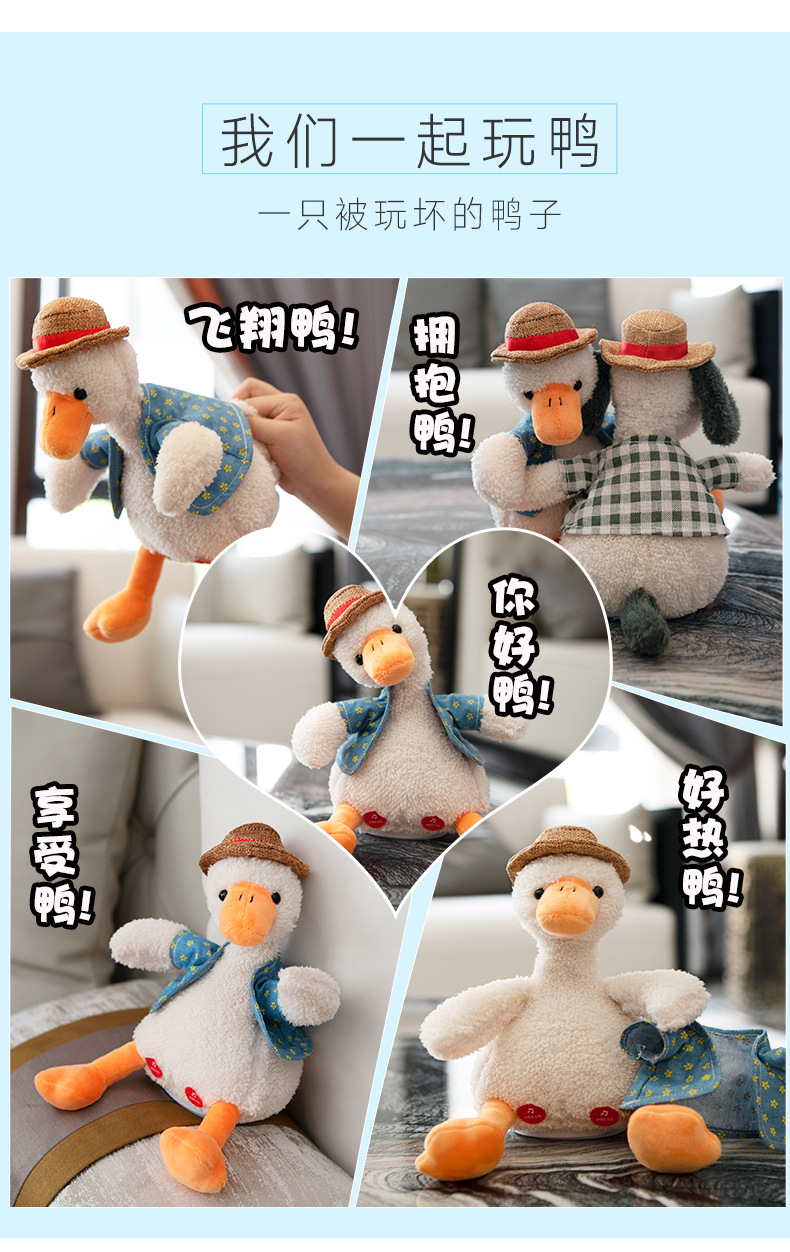 我们一起玩鸭

一只被玩坏的鸭子

飞翔鸭!

拥抱鸭!

你好鸭!

享受鸭!

好热鸭!