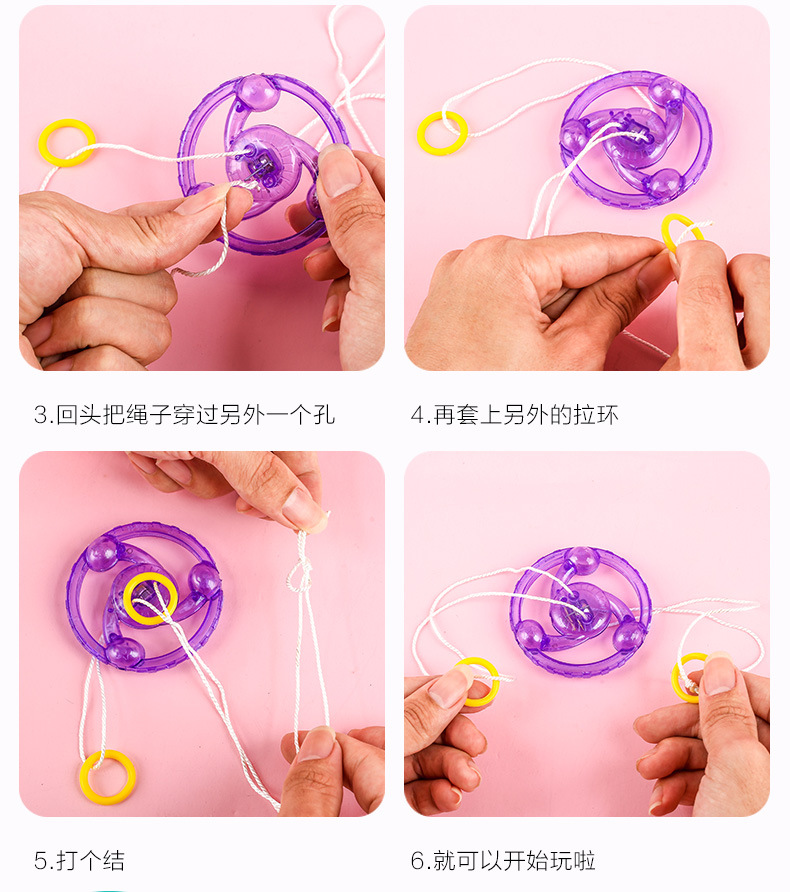 3.回头把绳子穿过另外一个孔

4.再套上另外的拉环

5.打个结

6.就可以开始玩啦