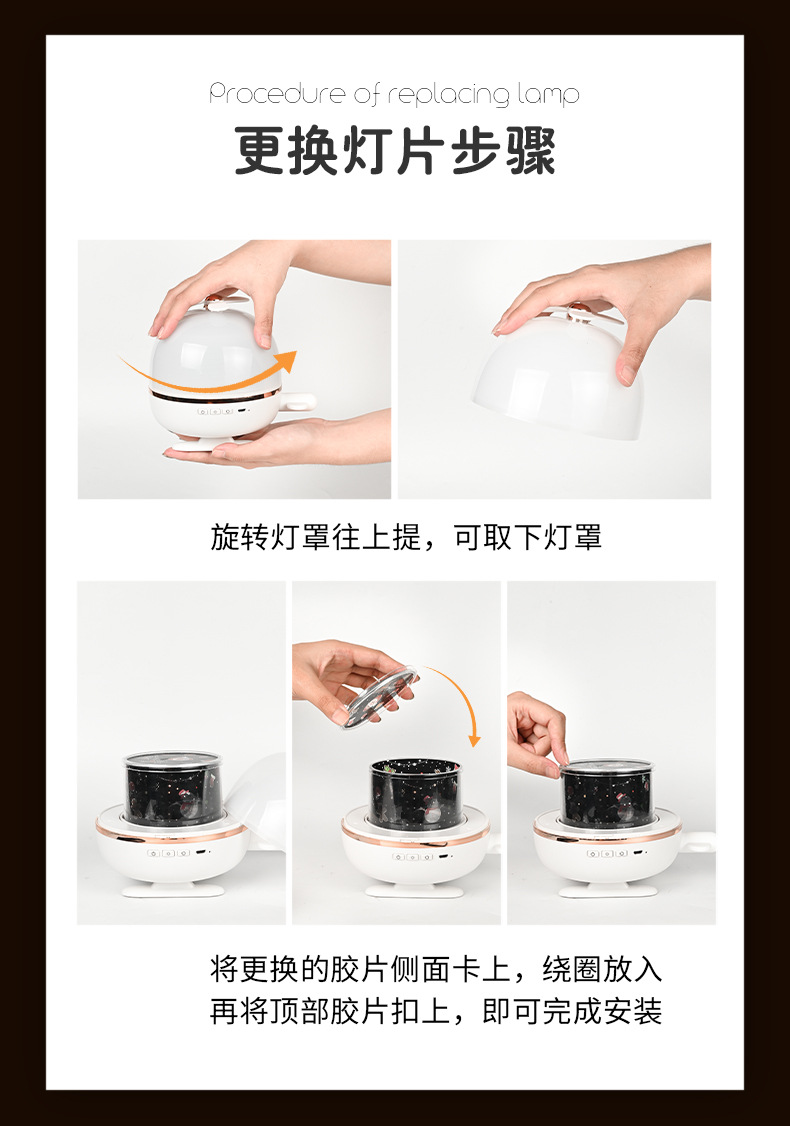 Procedure of replacing lamp

更换灯片步骤

旋转灯罩往上提，可取下灯罩

将更换的胶片侧面卡上，绕圈放入
再将顶部胶片扣上，即可完成安装