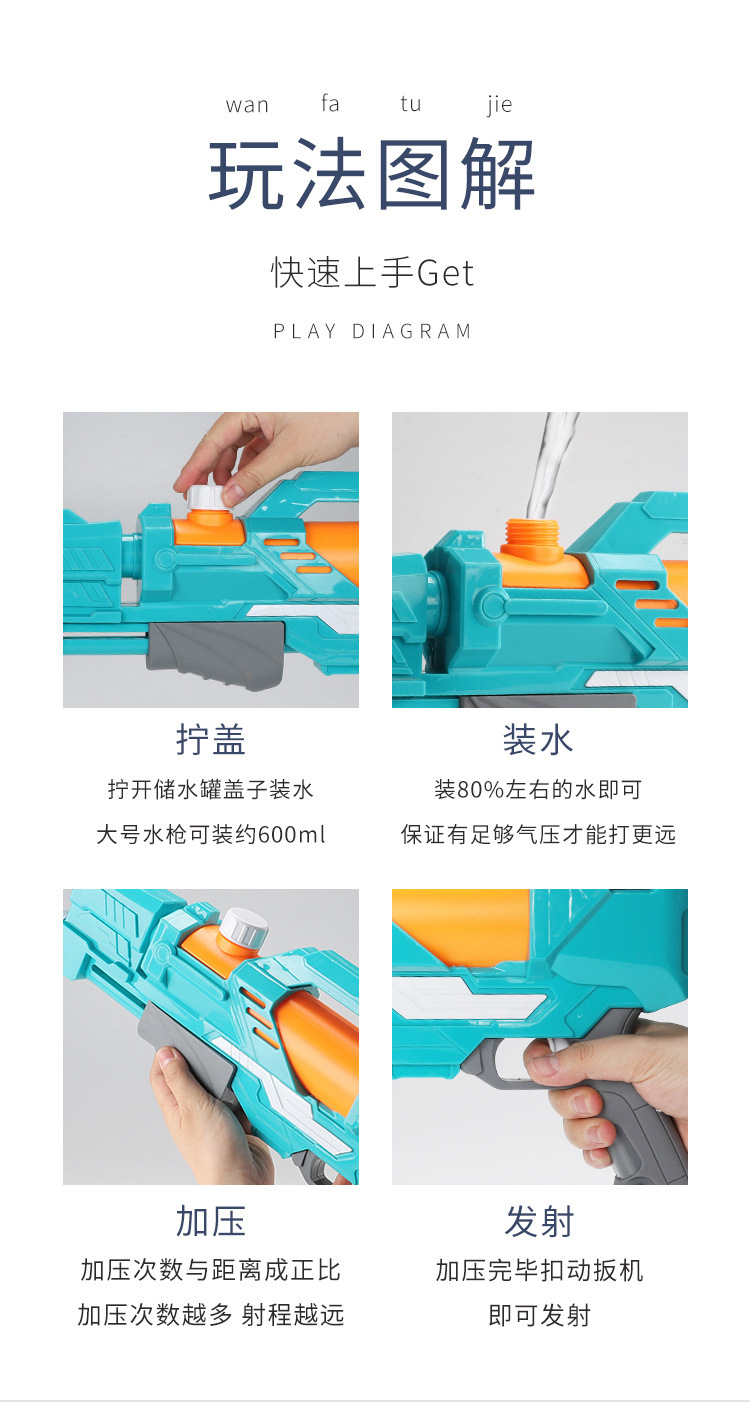 wan fa tu jie
玩法图解

快速上手Get

PLAY DIAGRAM

拧盖
拧开储水罐盖子装水
大号水枪可装约600ml

装水
装80%左右的水即可
保证有足够气压才能打更远

加压
加压次数与距离成正比
加压次数越多 射程越远

发射
加压完毕扣动扳机
即可发射