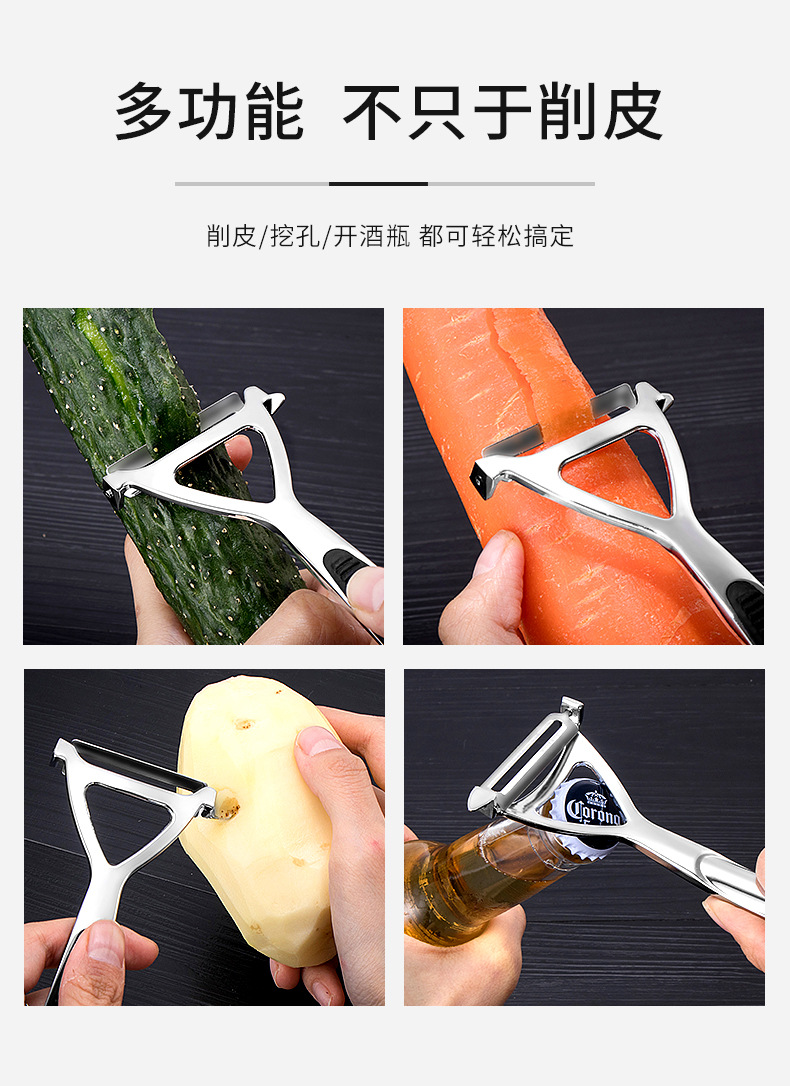 多功能 不只于削皮

削皮/挖孔/开酒瓶 都可轻松搞定

Corona