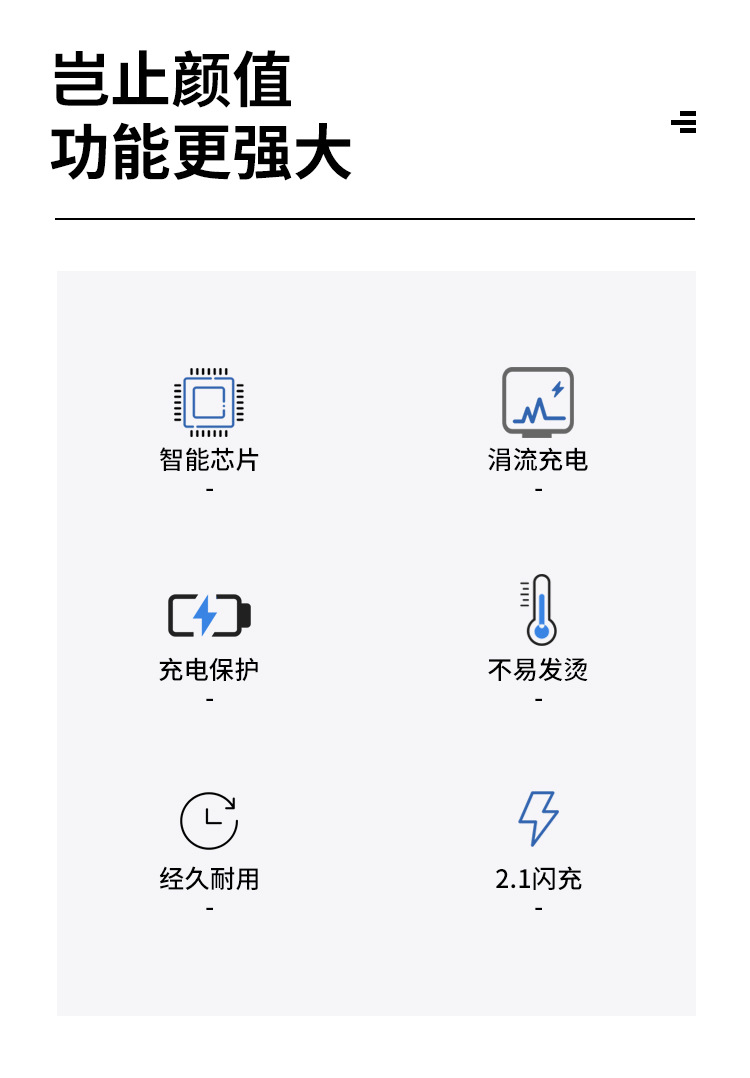 岂止颜值
功能更强大

智能芯片
-

涓流充电
-

充电保护
-

不易发烫
-

经久耐用
-

2.1闪充
-