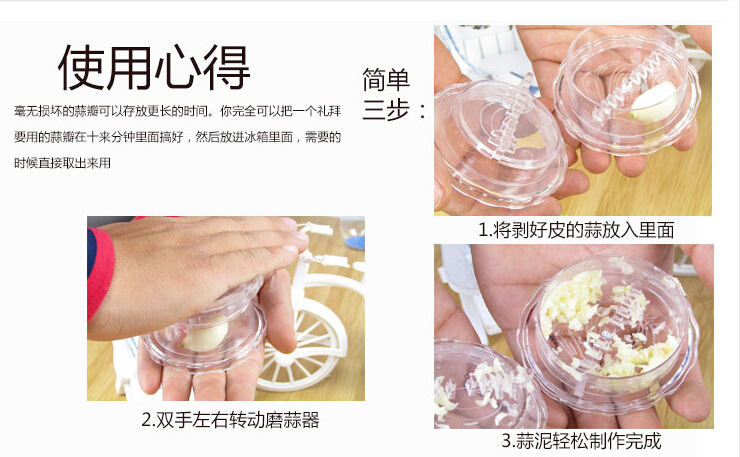 使用心得

毫无损坏的蒜瓣可以存放更长的时间。你完全可以把一个礼拜要用的蒜瓣在十来分钟里面搞好，然后放进冰箱里面，需要的时候直接取出来用

简单三步：

1.将剥好皮的蒜放入里面

2.双手左右转动磨蒜器

3.蒜泥轻松制作完成