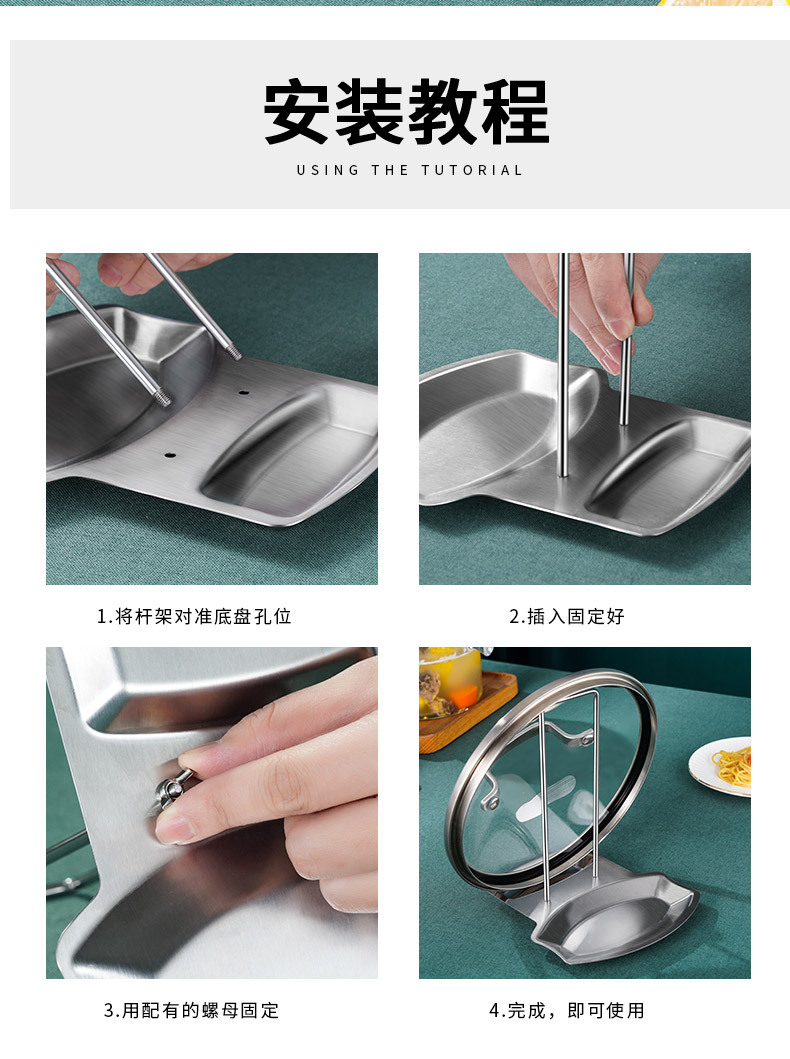 安装教程
USING THE TUTORIAL

1.将杆架对准底盘孔位

2.插入固定好

3.用配有的螺母固定

4.完成，即可使用