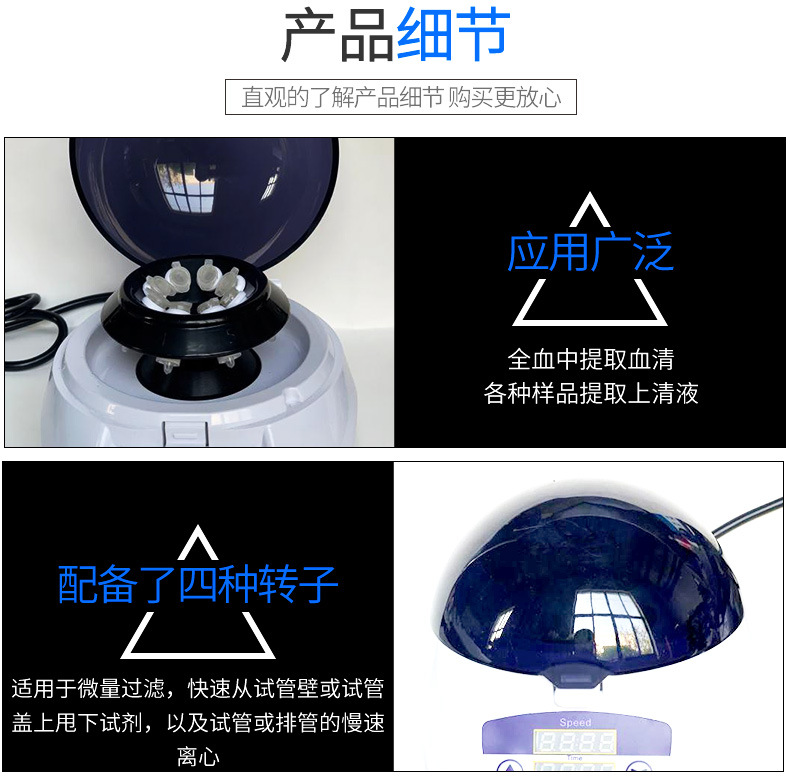 产品细节

直观的了解产品细节 购买更放心

应用广泛

全血中提取血清
各种样品提取上清液

配备了四种转子

适用于微量过滤，快速从试管壁或试管盖上甩下试剂，以及试管或排管的慢速离心

Speed

Time