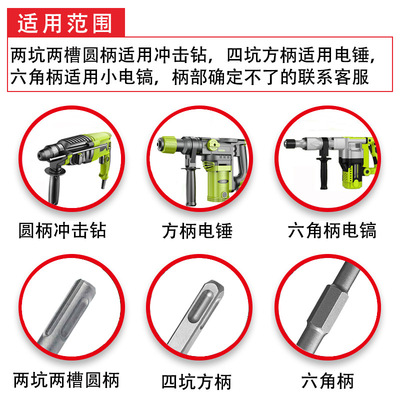 适用范围

两坑两槽圆柄适用冲击钻，四坑方柄适用电锤，六角柄适用小电镐，柄部确定不了的联系客服

圆柄冲击钻

方柄电锤

六角柄电镐

两坑两槽圆柄

四坑方柄

六角柄