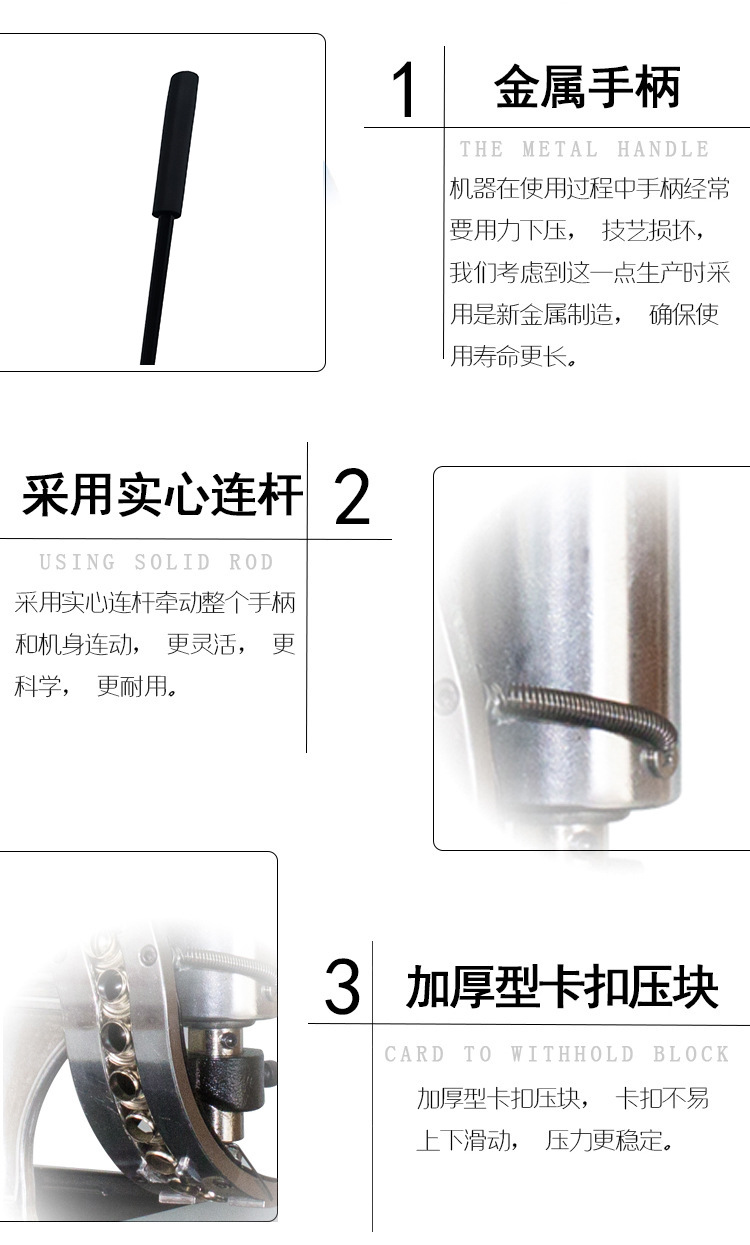 1 金属手柄

THE METAL HANDLE

机器在使用过程中手柄经常要用力下压， 技艺损坏，我们考虑到这一点生产时采用是新金属制造， 确保使用寿命更长。

采用实心连杆 2

USING SOLID ROD

采用实心连杆牵动整个手柄和机身连动， 更灵活， 更科学， 更耐用。

3 加厚型卡扣压块

CARD TO WITHHOLD BLOCK

加厚型卡扣压块， 卡扣不易上下滑动， 压力更稳定。