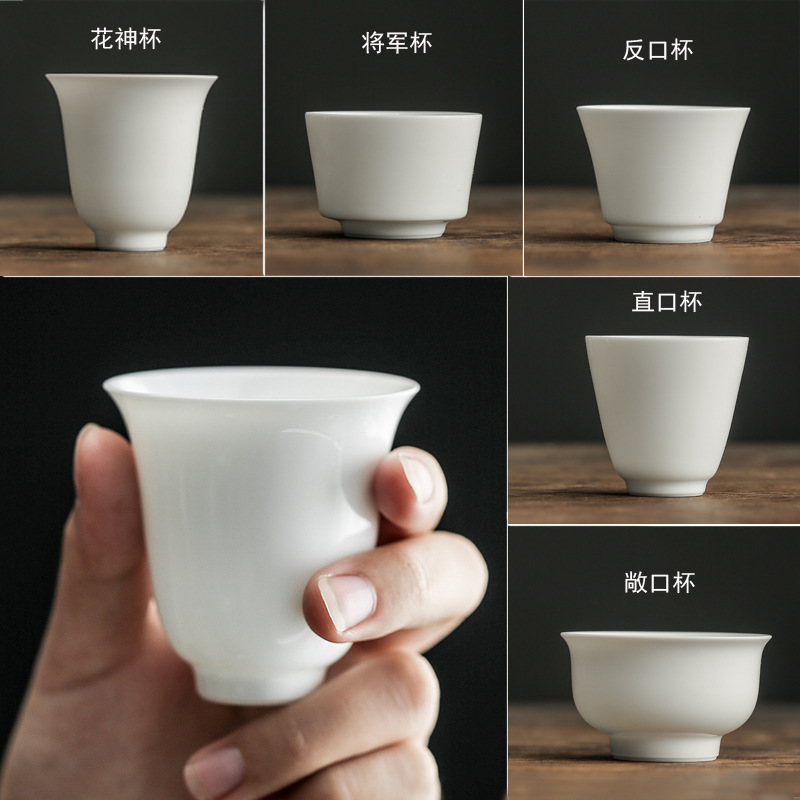 花神杯

将军杯

反口杯

直口杯

敞口杯