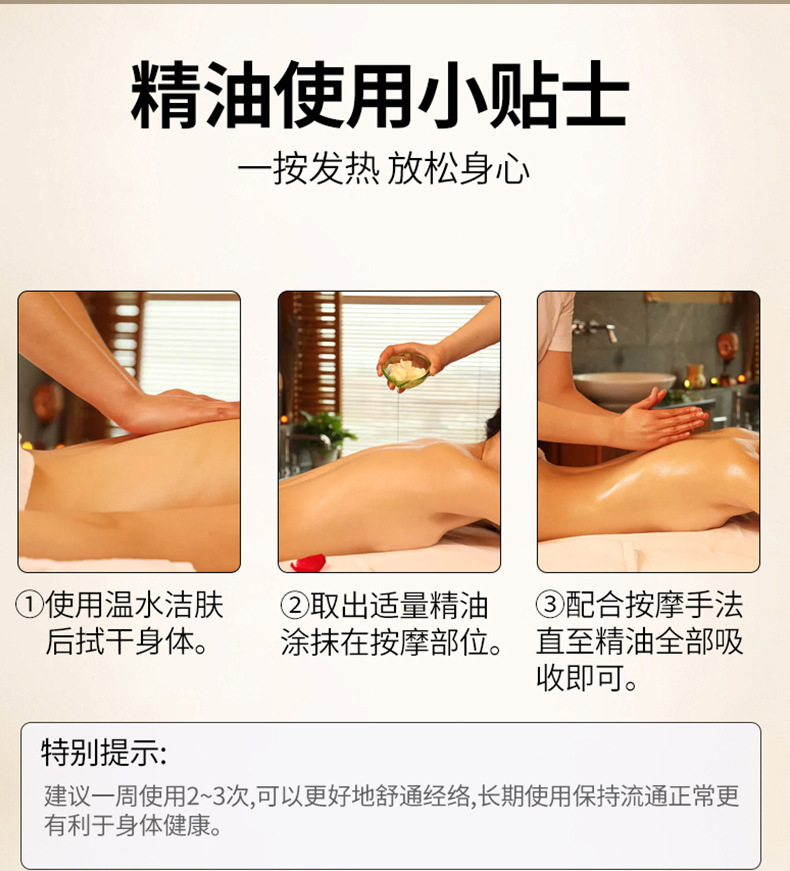 精油使用小贴士

一按发热 放松身心

①使用温水洁肤后拭干身体。

②取出适量精油涂抹在按摩部位。

③配合按摩手法直至精油全部吸收即可。

特别提示:

建议一周使用2~3次,可以更好地舒通经络,长期使用保持流通正常更有利于身体健康。