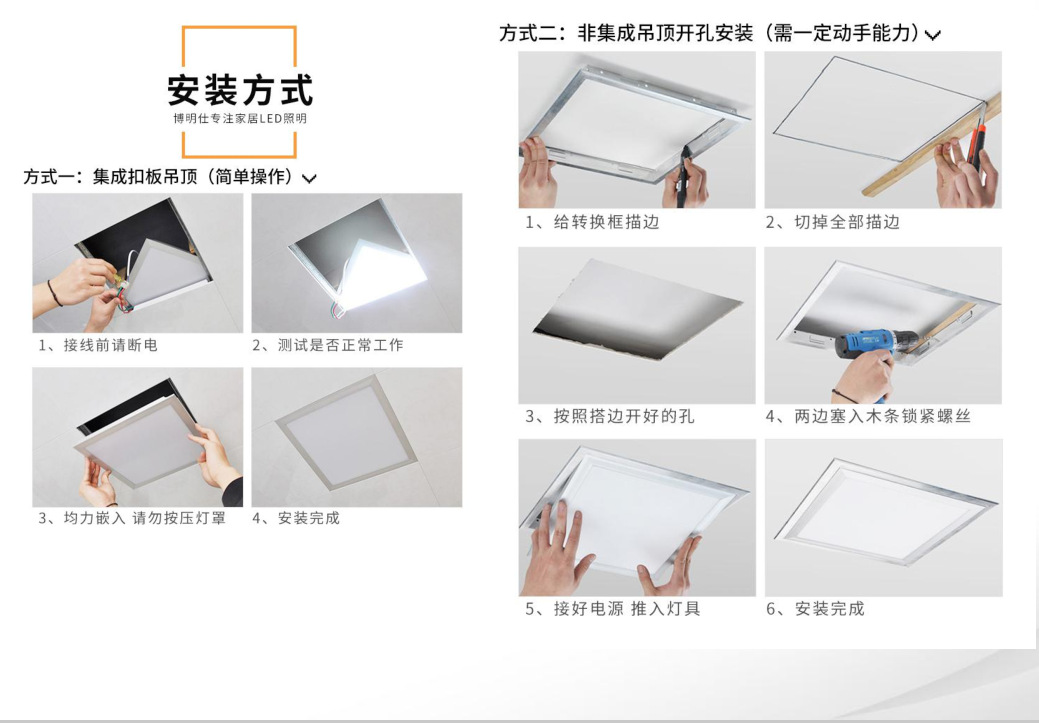 安装方式
博明仕专注家居LED照明

方式一：集成扣板吊顶（简单操作）

1、接线前请断电

2、测试是否正常工作

3、均力嵌入 请勿按压灯罩

4、安装完成

方式二：非集成吊顶开孔安装（需一定动手能力）

1、给转换框描边

2、切掉全部描边

3、按照搭边开好的孔

4、两边塞入木条锁紧螺丝

5、接好电源 推入灯具

6、安装完成