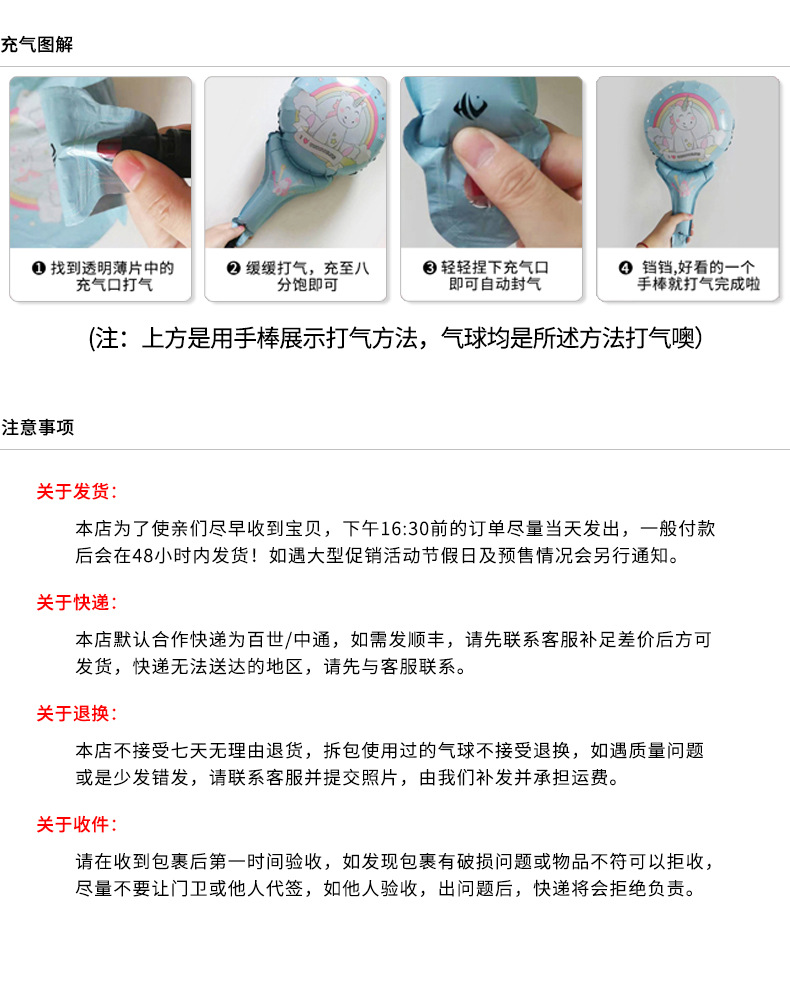 充气图解

❶ 找到透明薄片中的充气口打气

❷ 缓缓打气，充至八分饱即可

❸ 轻轻捏下充气口即可自动封气

❹ 铛铛,好看的一个手棒就打气完成啦

(注：上方是用手棒展示打气方法，气球均是所述方法打气噢)

注意事项

关于发货：

本店为了使亲们尽早收到宝贝，下午16:30前的订单尽量当天发出，一般付款后会在48小时内发货！如遇大型促销活动节假日及预售情况会另行通知。

关于快递：

本店默认合作快递为百世/中通，如需发顺丰，请先联系客服补足差价后方可发货，快递无法送达的地区，请先与客服联系。

关于退换：

本店不接受七天无理由退货，拆包使用过的气球不接受退换，如遇质量问题或是少发错发，请联系客服并提交照片，由我们补发并承担运费。

关于收件：

请在收到包裹后第一时间验收，如发现包裹有破损问题或物品不符可以拒收，尽量不要让门卫或他人代签，如他人验收，出问题后，快递将会拒绝负责。