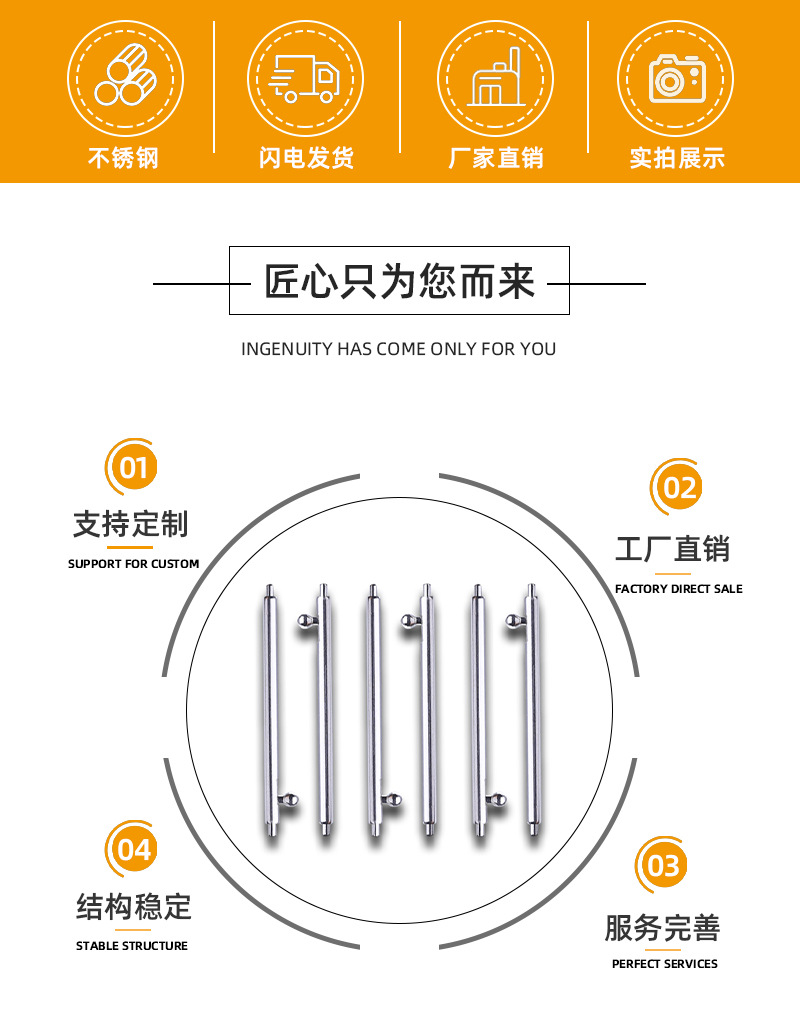 不锈钢

闪电发货

厂家直销

实拍展示

匠心只为您而来

INGENUITY HAS COME ONLY FOR YOU

01
支持定制
SUPPORT FOR CUSTOM

02
工厂直销
FACTORY DIRECT SALE

04
结构稳定
STABLE STRUCTURE

03
服务完善
PERFECT SERVICES