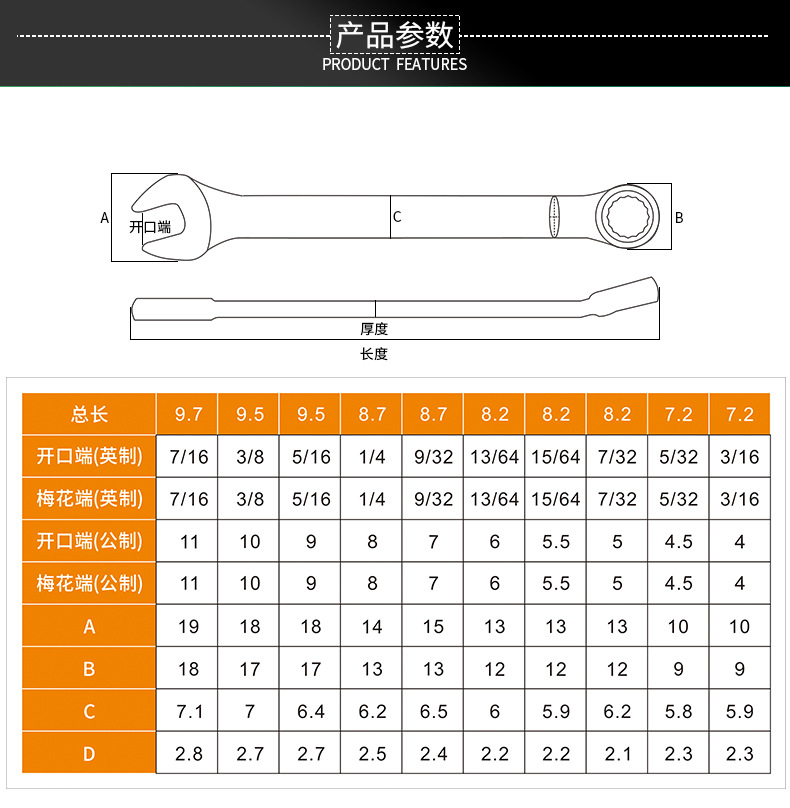 产品参数
PRODUCT FEATURES

A
开口端
C
B
厚度
长度

| 总长 | 9.7 | 9.5 | 9.5 | 8.7 | 8.7 | 8.2 | 8.2 | 8.2 | 7.2 | 7.2 |
|---|---|---|---|---|---|---|---|---|---|---|
| 开口端(英制) | 7/16 | 3/8 | 5/16 | 1/4 | 9/32 | 13/64 | 15/64 | 7/32 | 5/32 | 3/16 |
| 梅花端(英制) | 7/16 | 3/8 | 5/16 | 1/4 | 9/32 | 13/64 | 15/64 | 7/32 | 5/32 | 3/16 |
| 开口端(公制) | 11 | 10 | 9 | 8 | 7 | 6 | 5.5 | 5 | 4.5 | 4 |
| 梅花端(公制) | 11 | 10 | 9 | 8 | 7 | 6 | 5.5 | 5 | 4.5 | 4 |
| A | 19 | 18 | 18 | 14 | 15 | 13 | 13 | 13 | 10 | 10 |
| B | 18 | 17 | 17 | 13 | 13 | 12 | 12 | 12 | 9 | 9 |
| C | 7.1 | 7 | 6.4 | 6.2 | 6.5 | 6 | 5.9 | 6.2 | 5.8 | 5.9 |
| D | 2.8 | 2.7 | 2.7 | 2.5 | 2.4 | 2.2 | 2.2 | 2.1 | 2.3 | 2.3 |