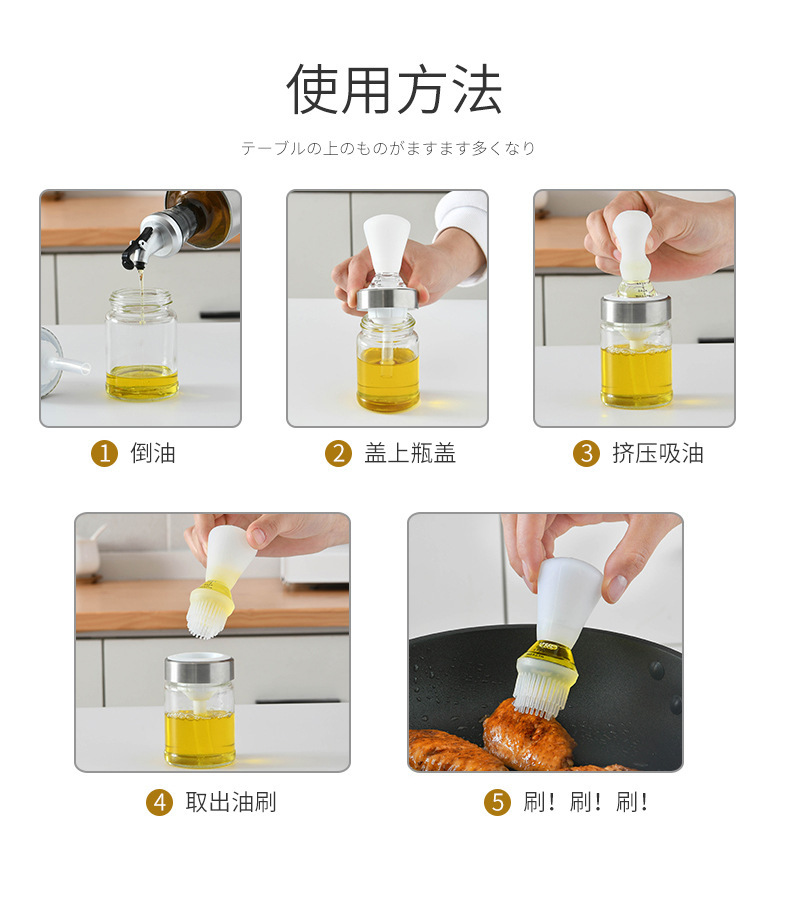 使用方法

テーブルの上のものがますます多くなり

1 倒油

2 盖上瓶盖

3 挤压吸油

4 取出油刷

5 刷！刷！刷！