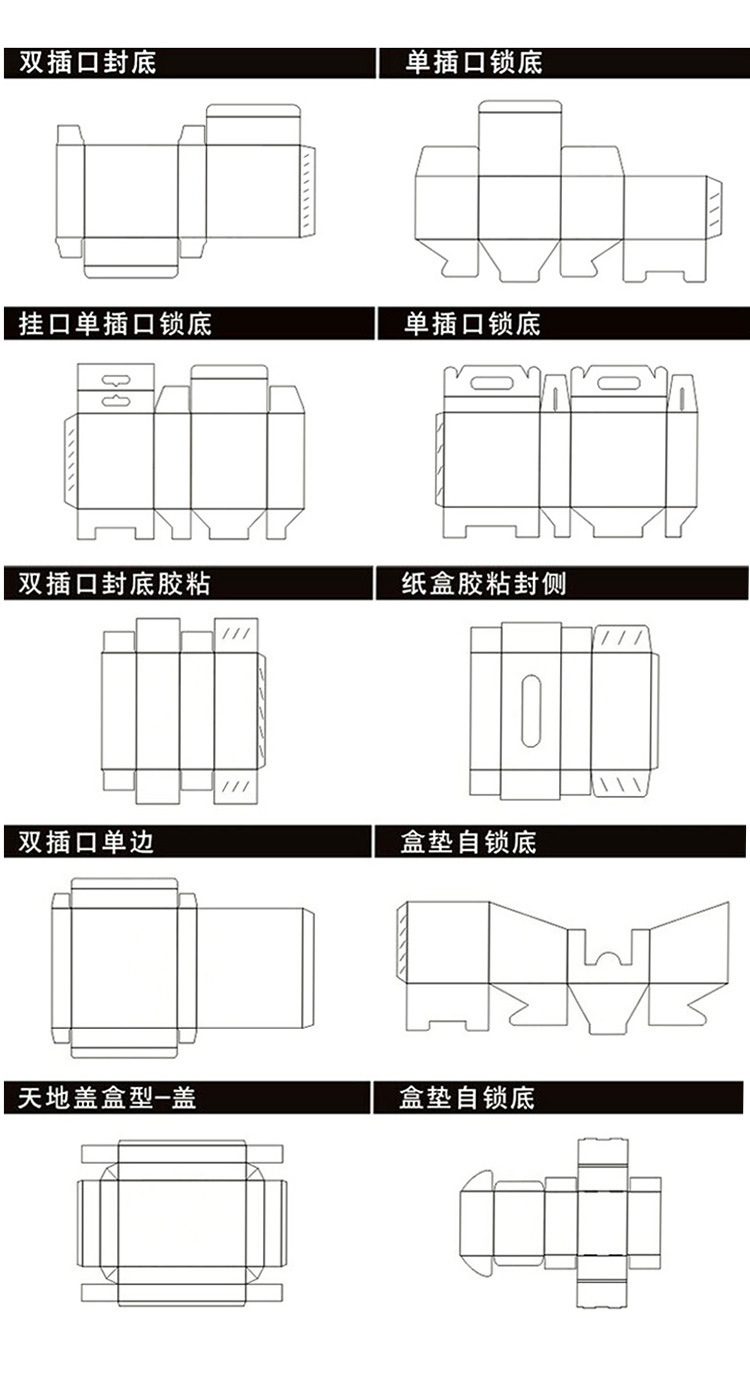 双插口封底

单插口锁底

挂口单插口锁底

单插口锁底

双插口封底胶粘

纸盒胶粘封侧

双插口单边

盒垫自锁底

天地盖盒型-盖

盒垫自锁底