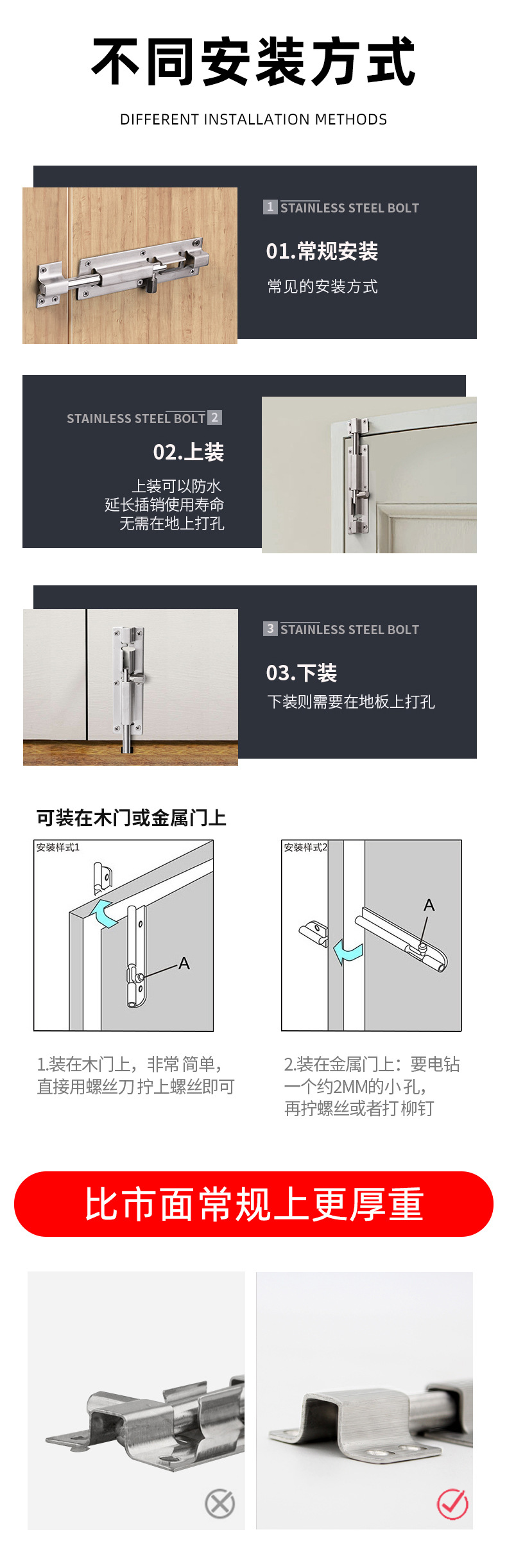 不同安装方式

DIFFERENT INSTALLATION METHODS

1 STAINLESS STEEL BOLT

01.常规安装

常见的安装方式

STAINLESS STEEL BOLT 2

02.上装

上装可以防水
延长插销使用寿命
无需在地上打孔

3 STAINLESS STEEL BOLT

03.下装

下装则需要在地板上打孔

可装在木门或金属门上

安装样式1

A

安装样式2

A

1.装在木门上，非常简单，直接用螺丝刀拧上螺丝即可

2.装在金属门上：要电钻一个约2MM的小孔，再拧螺丝或者打柳钉

比市面常规上更厚重